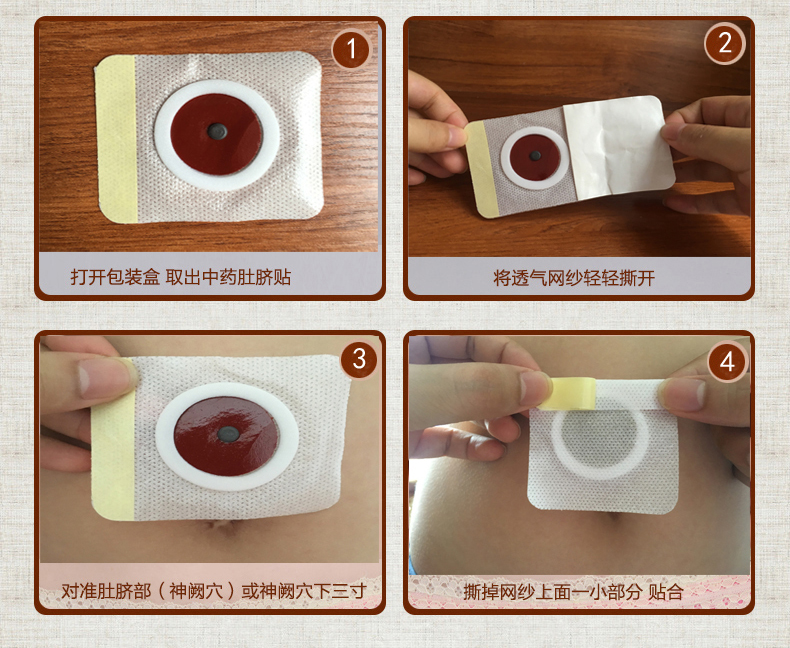 1
打开包装盒 取出中药肚脐贴

2
将透气网纱轻轻撕开

3
对准肚脐部（神阙穴）或神阙穴下三寸

4
撕掉网纱上面一小部分 贴合