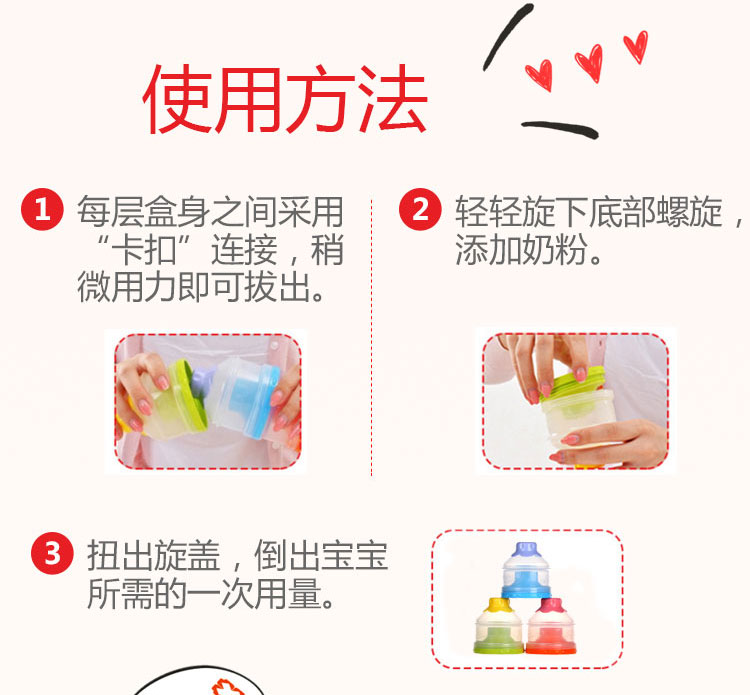 使用方法

1 每层盒身之间采用“卡扣”连接，稍微用力即可拔出。

2 轻轻旋下底部螺旋，添加奶粉。

3 扭出旋盖，倒出宝宝所需的一次用量。