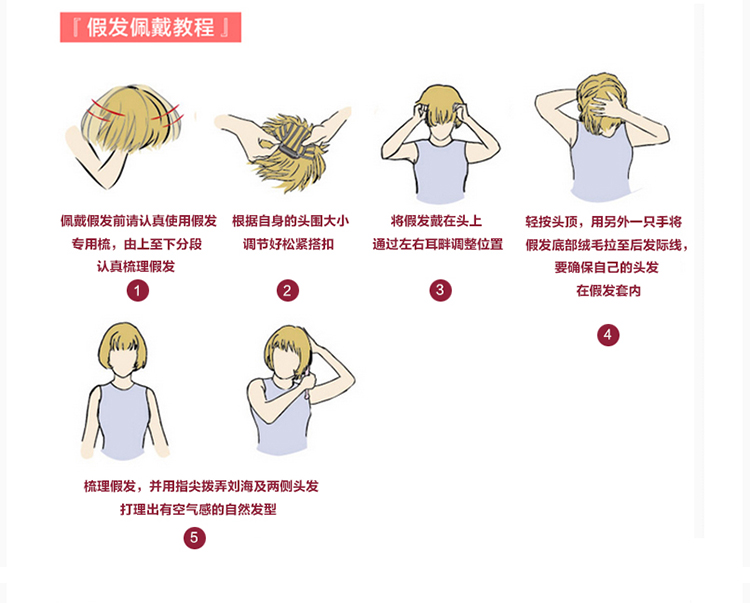 『假发佩戴教程』

佩戴假发前请认真使用假发专用梳，由上至下分段认真梳理假发

1

根据自身的头围大小调节好松紧搭扣

2

将假发戴在头上通过左右耳畔调整位置

3

轻按头顶，用另外一只手将假发底部绒毛拉至后发际线，要确保自己的头发在假发套内

4

梳理假发，并用指尖拨弄刘海及两侧头发打理出有空气感的自然发型

5