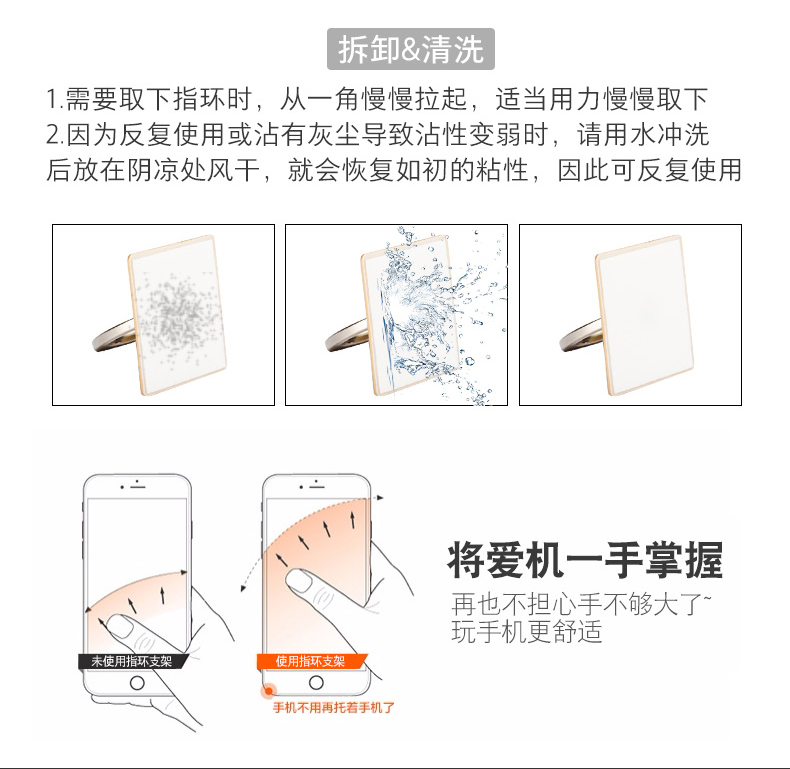 拆卸&清洗

1.需要取下指环时，从一角慢慢拉起，适当用力慢慢取下
2.因为反复使用或沾有灰尘导致沾性变弱时，请用水冲洗后放在阴凉处风干，就会恢复如初的粘性，因此可反复使用

未使用指环支架

使用指环支架

手机不用再托着手机了

将爱机一手掌握

再也不担心手不够大了~
玩手机更舒适