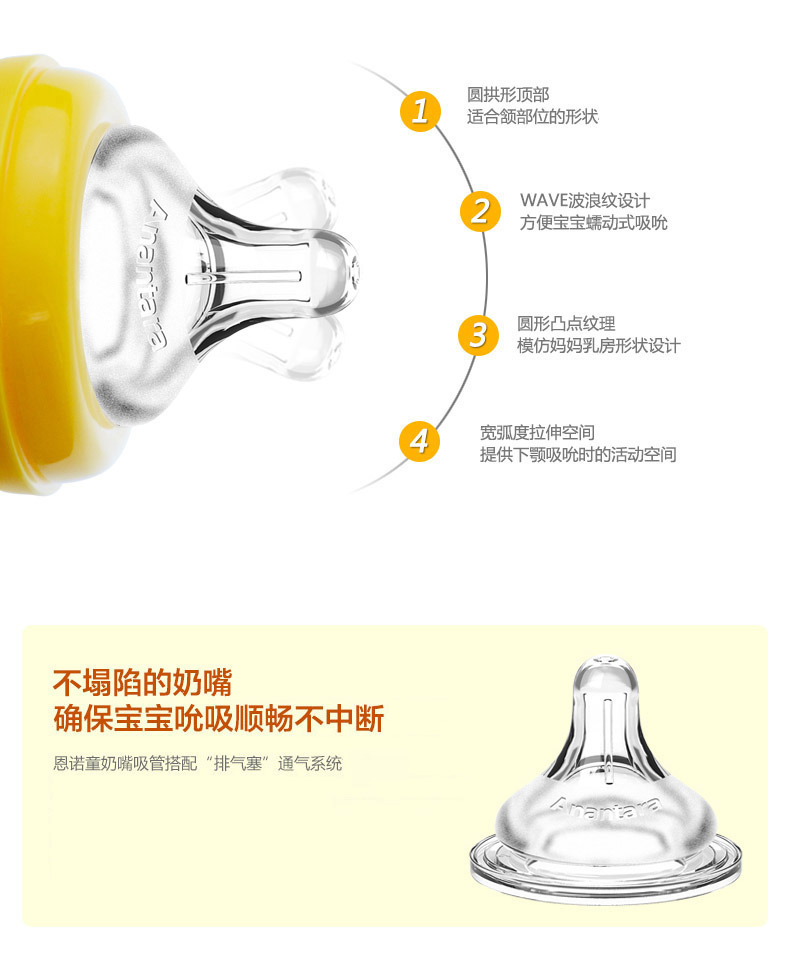 Anantara

1 圆拱形顶部
适合颌部位的形状

2 WAVE波浪纹设计
方便宝宝蠕动式吸吮

3 圆形凸点纹理
模仿妈妈乳房形状设计

4 宽弧度拉伸空间
提供下颚吸吮时的活动空间

不塌陷的奶嘴
确保宝宝吮吸顺畅不中断

恩诺童奶嘴吸管搭配“排气塞”通气系统

Anantara