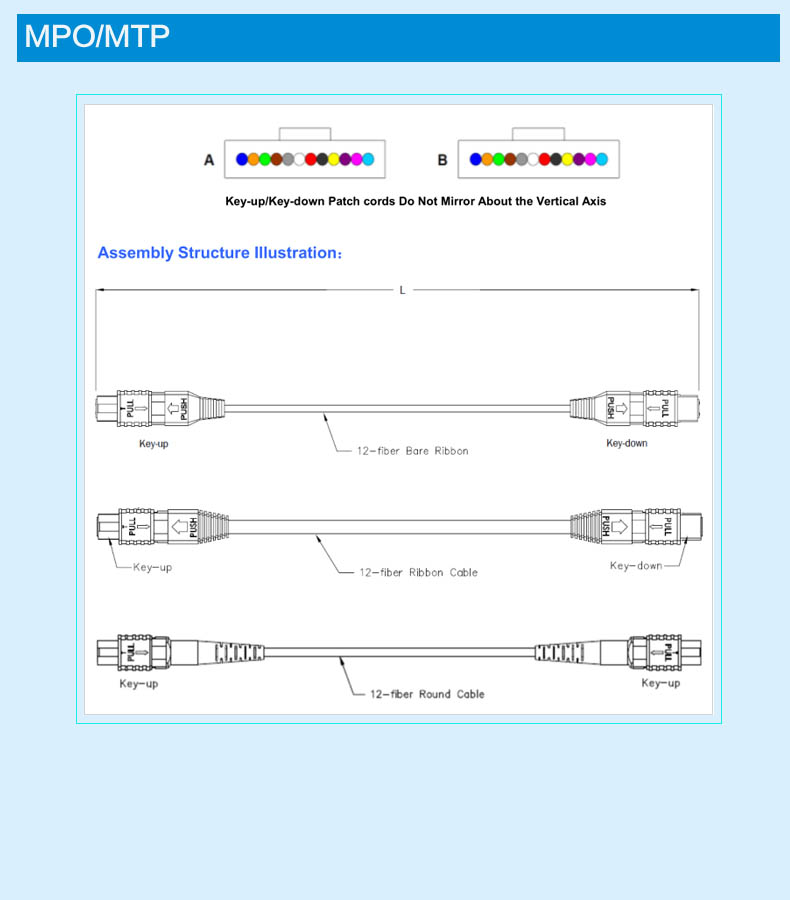 MPO/MTP

A

B

Key-up/Key-down Patch cords Do Not Mirror About the Vertical Axis

Assembly Structure Illustration:

L

PULL PUSH

PUSH PULL

Key-up

12-fiber Bare Ribbon

Key-down

PULL PUSH

PUSH PULL

Key-up

12-fiber Ribbon Cable

Key-down

PULL

PULL

Key-up

12-fiber Round Cable

Key-up