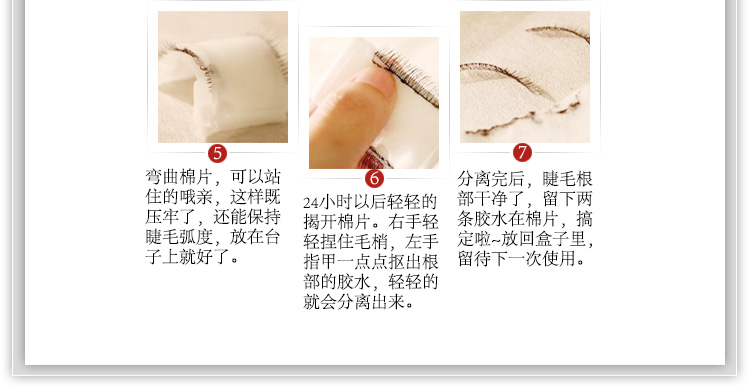 5

弯曲棉片，可以站住的哦亲，这样既压牢了，还能保持睫毛弧度，放在台子上就好了。

6

24小时以后轻轻的揭开棉片。右手轻轻捏住毛梢，左手指甲一点点抠出根部的胶水，轻轻的就会分离出来。

7

分离完后，睫毛根部干净了，留下两条胶水在棉片，搞定啦~放回盒子里，留待下一次使用。