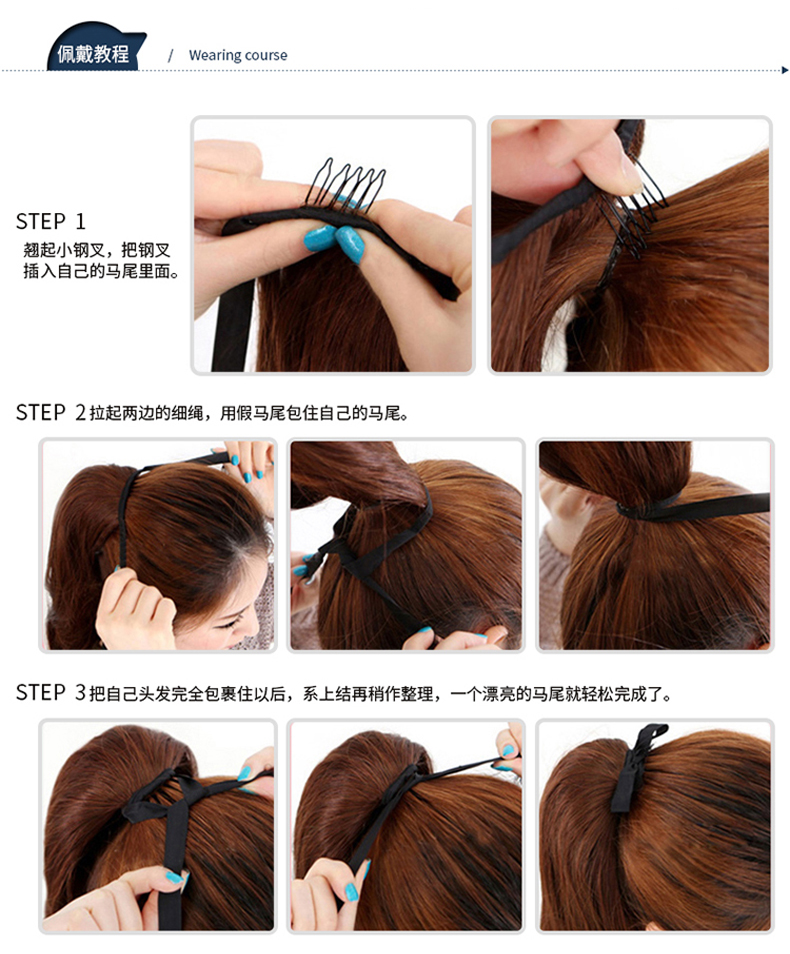 佩戴教程 / Wearing course

STEP 1
翘起小钢叉，把钢叉插入自己的马尾里面。

STEP 2 拉起两边的细绳，用假马尾包住自己的马尾。

STEP 3 把自己头发完全包裹住以后，系上结再稍作整理，一个漂亮的马尾就轻松完成了。