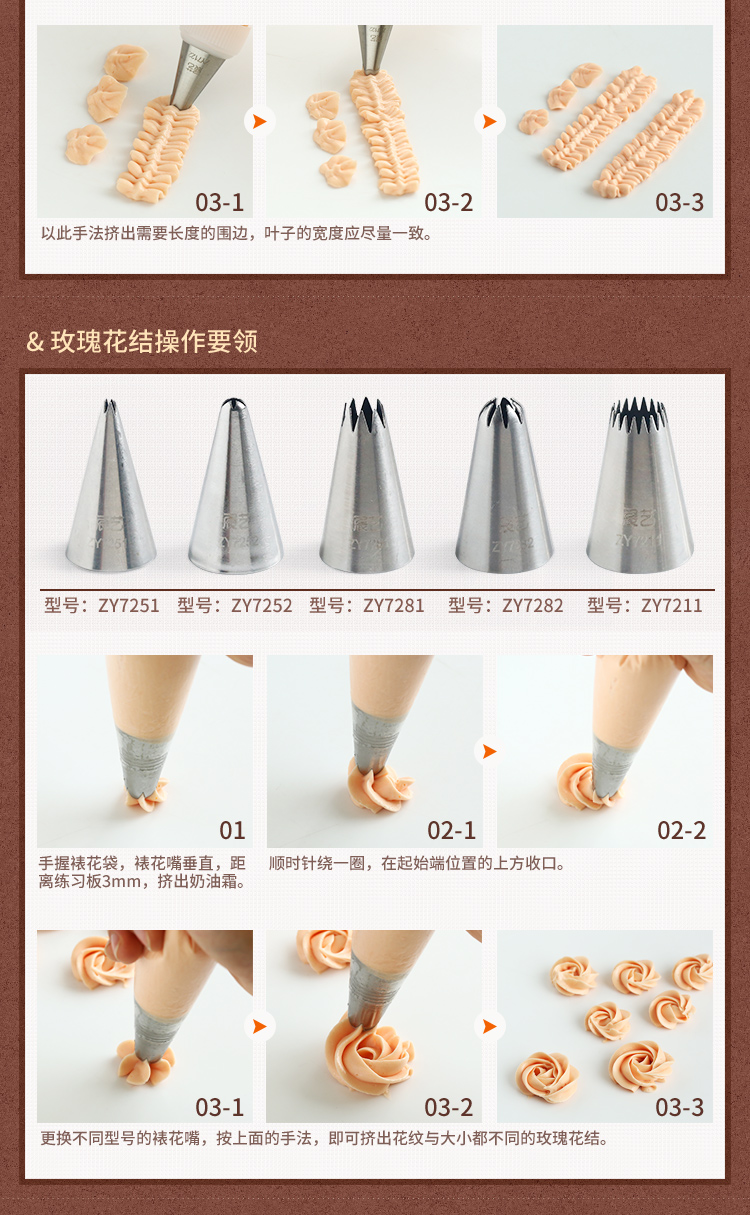 03-1

03-2

03-3

以此手法挤出需要长度的围边，叶子的宽度应尽量一致。

& 玫瑰花结操作要领

型号：ZY7251 型号：ZY7252 型号：ZY7281 型号：ZY7282 型号：ZY7211

01

02-1

02-2

手握裱花袋，裱花嘴垂直，距离练习板3mm，挤出奶油霜。

顺时针绕一圈，在起始端位置的上方收口。

03-1

03-2

03-3

更换不同型号的裱花嘴，按上面的手法，即可挤出花纹与大小都不同的玫瑰花结。