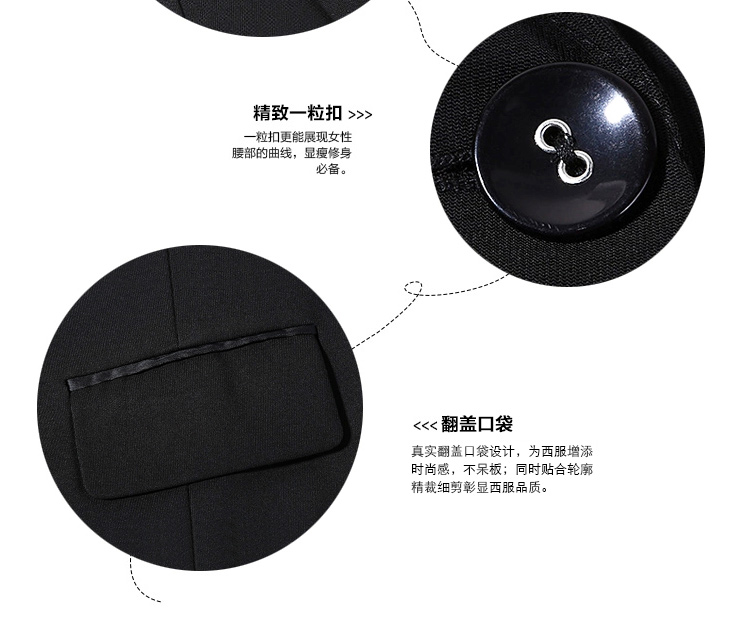 精致一粒扣 >>>

一粒扣更能展现女性腰部的曲线，显瘦修身必备。

<<< 翻盖口袋

真实翻盖口袋设计，为西服增添时尚感，不呆板；同时贴合轮廓精裁细剪彰显西服品质。