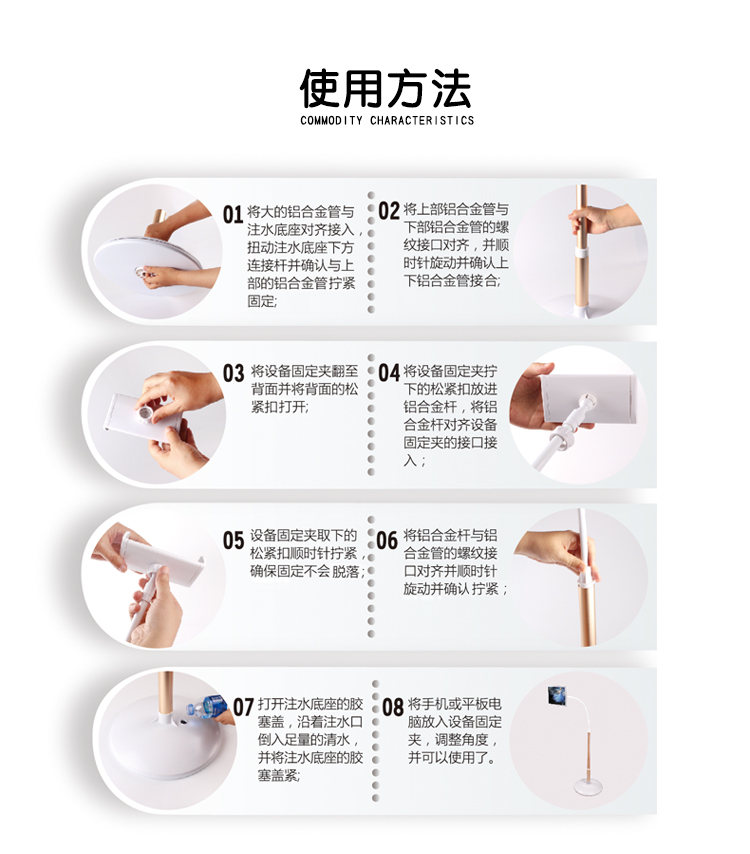 使用方法
COMMODITY CHARACTERISTICS

01 将大的铝合金管与注水底座对齐接入，扭动注水底座下方连接杆并确认与上部的铝合金管拧紧固定;

02 将上部铝合金管与下部铝合金管的螺纹接口对齐，并顺时针旋动并确认上下铝合金管接合;

03 将设备固定夹翻至背面并将背面的松紧扣打开;

04 将设备固定夹拧下的松紧扣放进铝合金杆，将铝合金杆对齐设备固定夹的接口接入；

05 设备固定夹取下的松紧扣顺时针拧紧，确保固定不会脱落;

06 将铝合金杆与铝合金管的螺纹接口对齐并顺时针旋动并确认拧紧；

07 打开注水底座的胶塞盖，沿着注水口倒入足量的清水，并将注水底座的胶塞盖紧;

08 将手机或平板电脑放入设备固定夹，调整角度，并可以使用了。