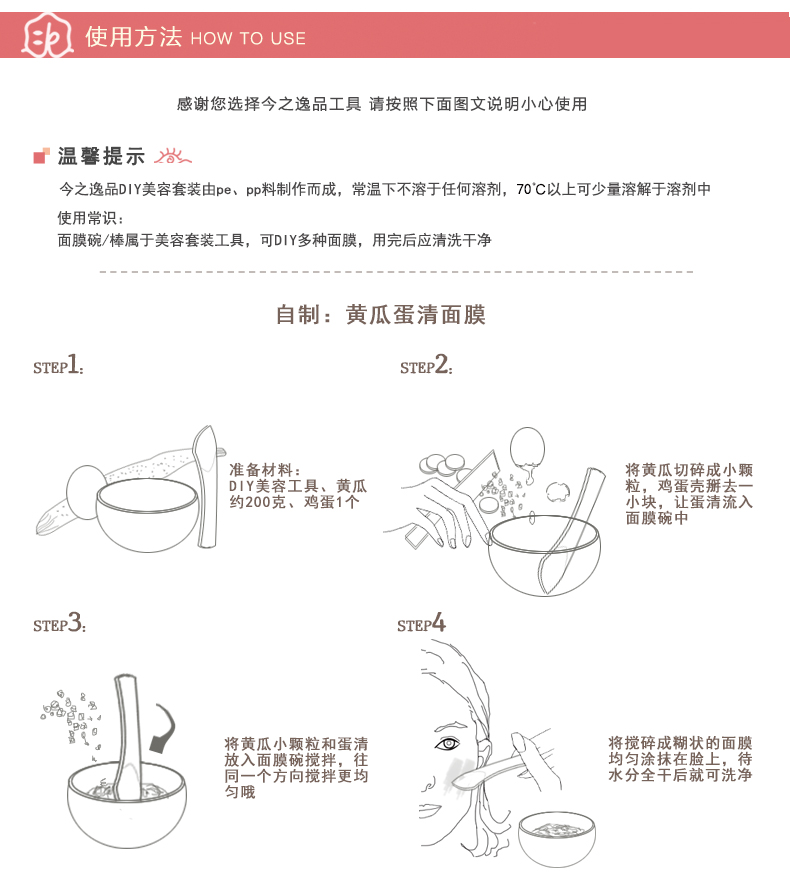 使用方法 HOW TO USE

感谢您选择今之逸品工具 请按照下面图文说明小心使用

温馨提示

今之逸品DIY美容套装由pe、pp料制作而成，常温下不溶于任何溶剂，70°C以上可少量溶解于溶剂中

使用常识：
面膜碗/棒属于美容套装工具，可DIY多种面膜，用完后应清洗干净

自制：黄瓜蛋清面膜

STEP1:

准备材料：DIY美容工具、黄瓜约200克、鸡蛋1个

STEP2:

将黄瓜切碎成小颗粒，鸡蛋壳掰去一小块，让蛋清流入面膜碗中

STEP3:

将黄瓜小颗粒和蛋清放入面膜碗搅拌，往同一个方向搅拌更均匀哦

STEP4

将搅碎成糊状的面膜均匀涂抹在脸上，待水分全干后就可洗净