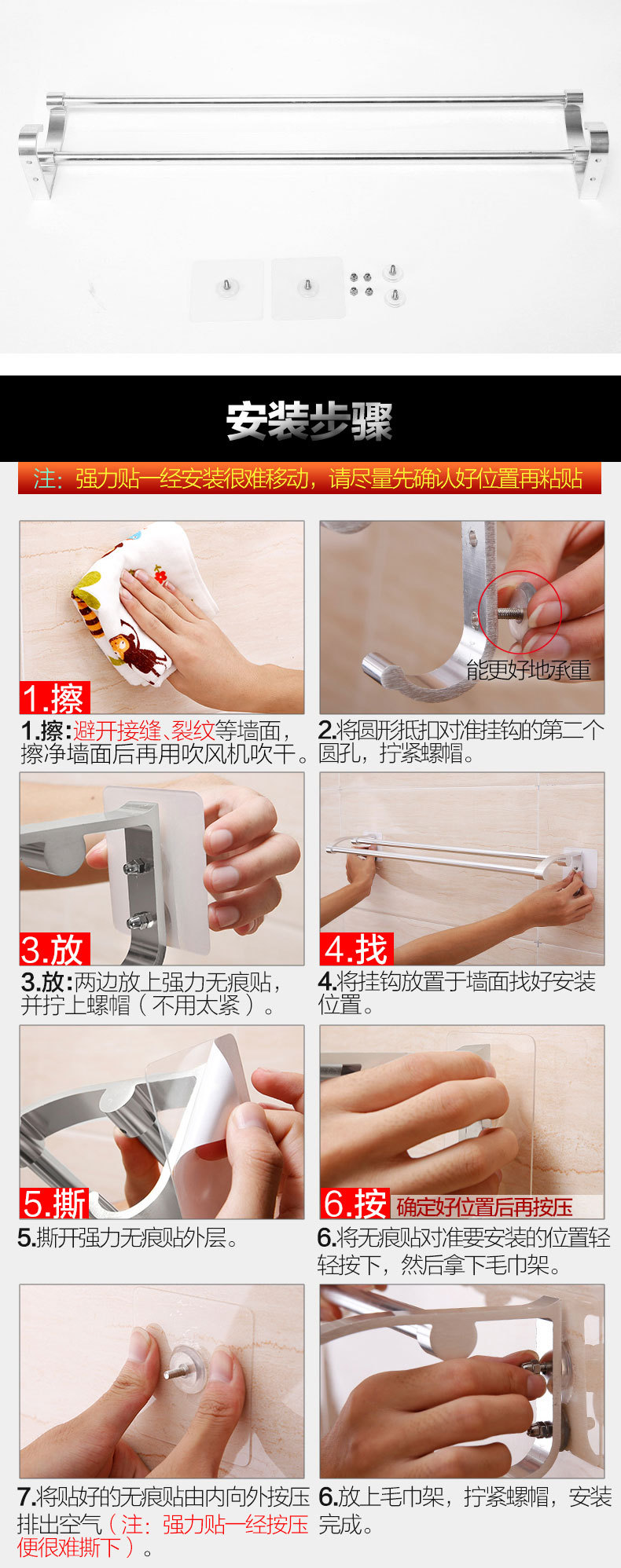 安装步骤

注：强力贴一经安装很难移动，请尽量先确认好位置再粘贴

1.擦

1.擦：避开接缝、裂纹等墙面，擦净墙面后再用吹风机吹干。

能更好地承重

2.将圆形抵扣对准挂钩的第二个圆孔，拧紧螺帽。

3.放

3.放：两边放上强力无痕贴，并拧上螺帽（不用太紧）。

4.找

4.将挂钩放置于墙面找好安装位置。

5.撕

5.撕开强力无痕贴外层。

6.按 确定好位置后再按压

6.将无痕贴对准要安装的位置轻轻按下，然后拿下毛巾架。

7.将贴好的无痕贴由内向外按压排出空气（注：强力贴一经按压便很难撕下）。

6.放上毛巾架，拧紧螺帽，安装完成。