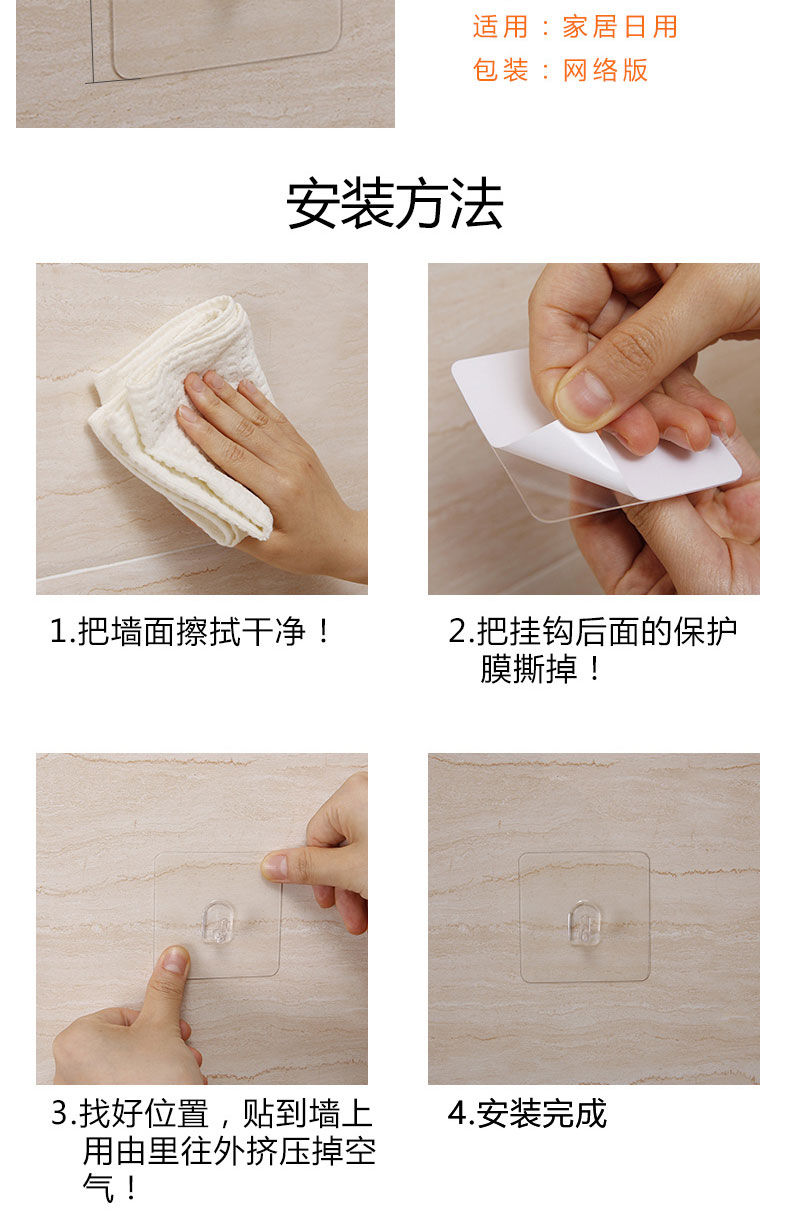 适用：家居日用
包装：网络版

安装方法

1.把墙面擦拭干净！

2.把挂钩后面的保护膜撕掉！

3.找好位置，贴到墙上用由里往外挤压掉空气！

4.安装完成