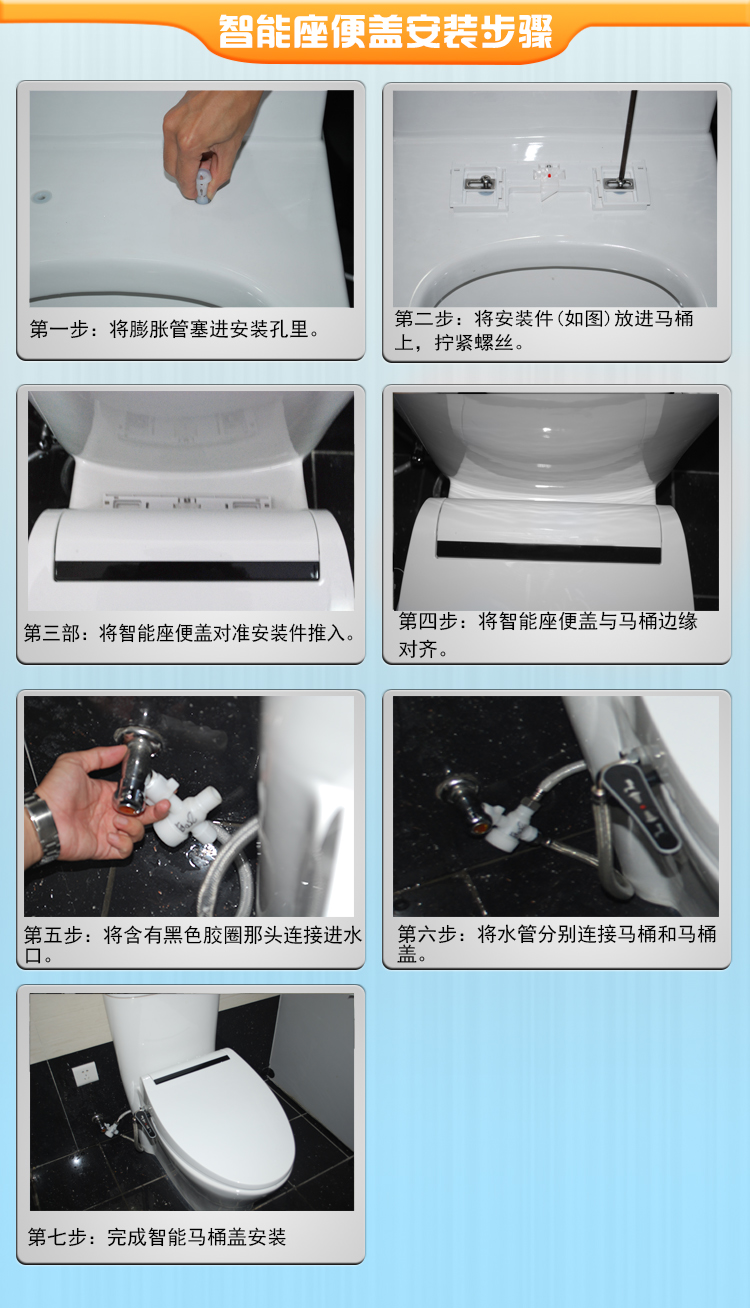 智能座便盖安装步骤

第一步：将膨胀管塞进安装孔里。

第二步：将安装件(如图)放进马桶上，拧紧螺丝。

第三部：将智能座便盖对准安装件推入。

第四步：将智能座便盖与马桶边缘对齐。

第五步：将含有黑色胶圈那头连接进水口。

第六步：将水管分别连接马桶和马桶盖。

第七步：完成智能马桶盖安装