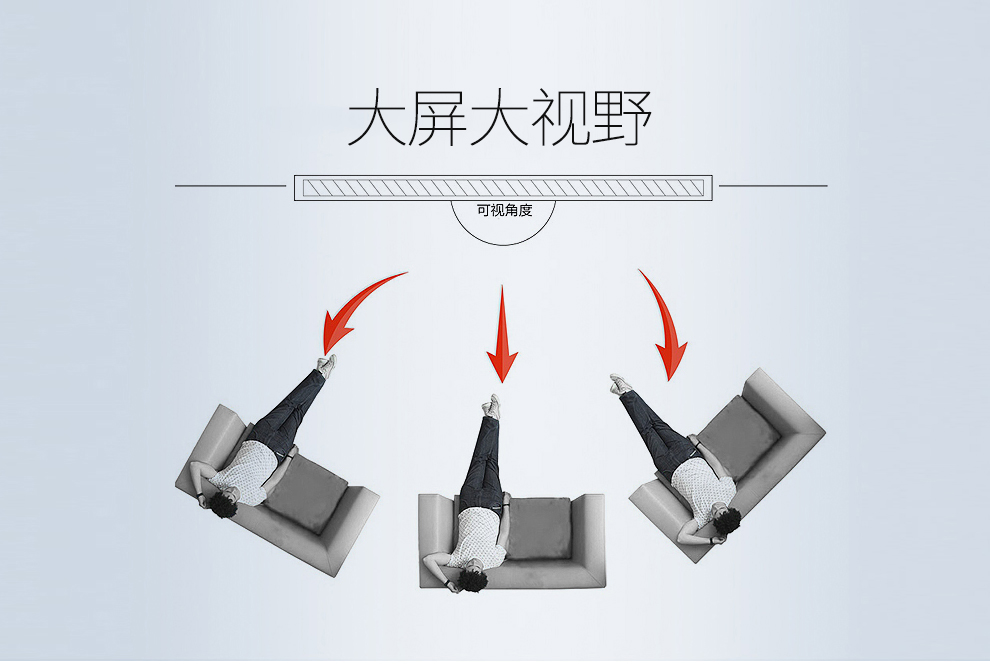 大屏大视野

可视角度