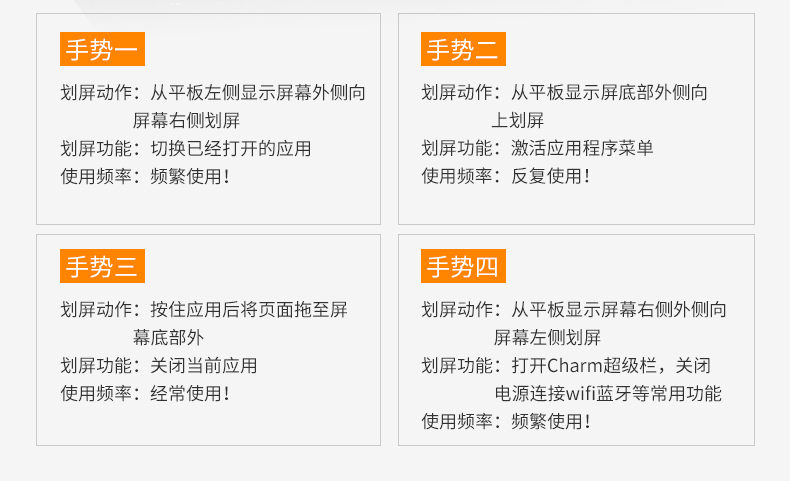 手势一

划屏动作：从平板左侧显示屏幕外侧向屏幕右侧划屏
划屏功能：切换已经打开的应用
使用频率：频繁使用！

手势二

划屏动作：从平板显示屏底部外侧向上划屏
划屏功能：激活应用程序菜单
使用频率：反复使用！

手势三

划屏动作：按住应用后将页面拖至屏幕底部外
划屏功能：关闭当前应用
使用频率：经常使用！

手势四

划屏动作：从平板显示屏幕右侧外侧向屏幕左侧划屏
划屏功能：打开Charm超级栏，关闭电源连接wifi蓝牙等常用功能
使用频率：频繁使用！