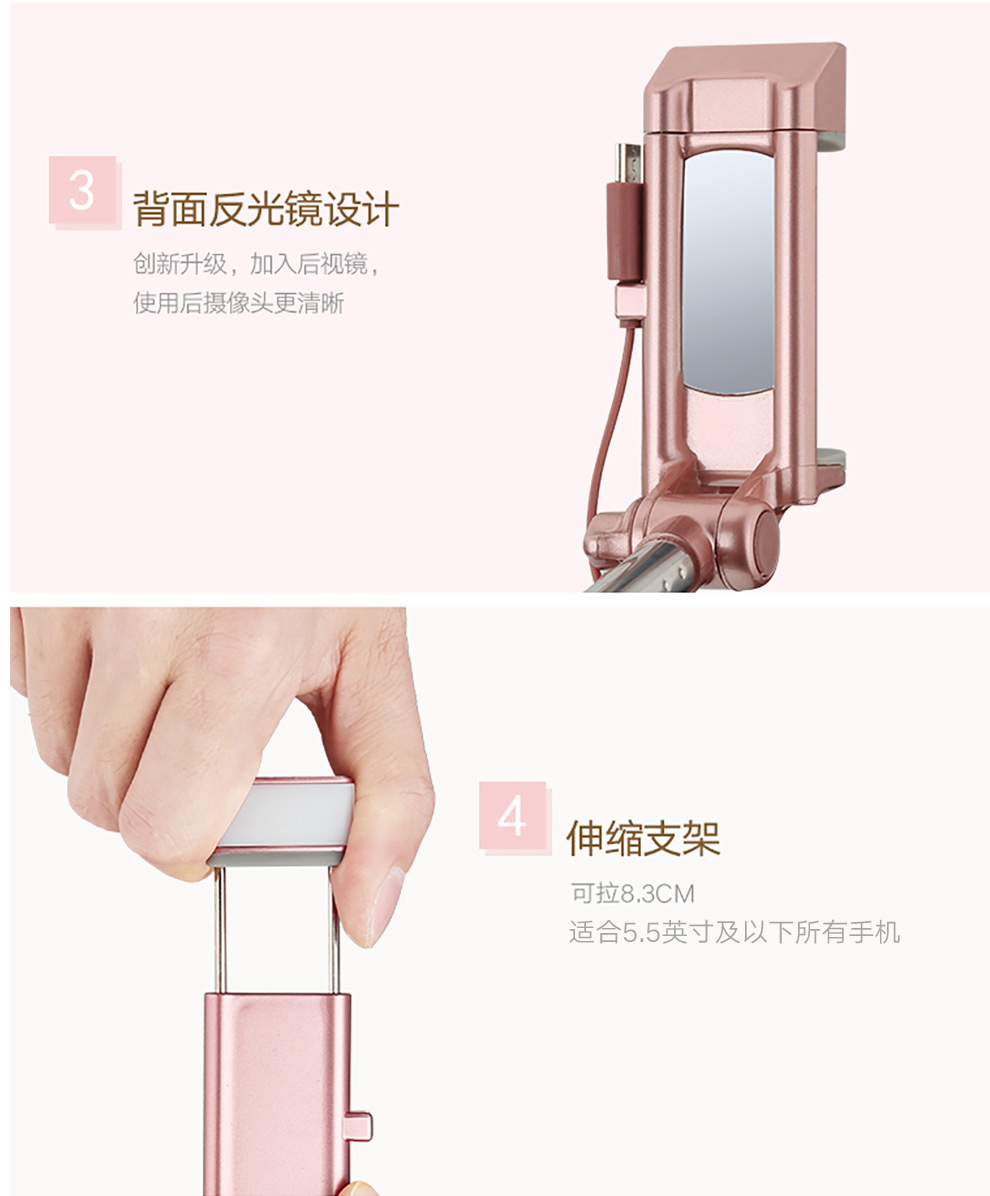 3 背面反光镜设计

创新升级，加入后视镜，
使用后摄像头更清晰

4 伸缩支架

可拉8.3CM
适合5.5英寸及以下所有手机