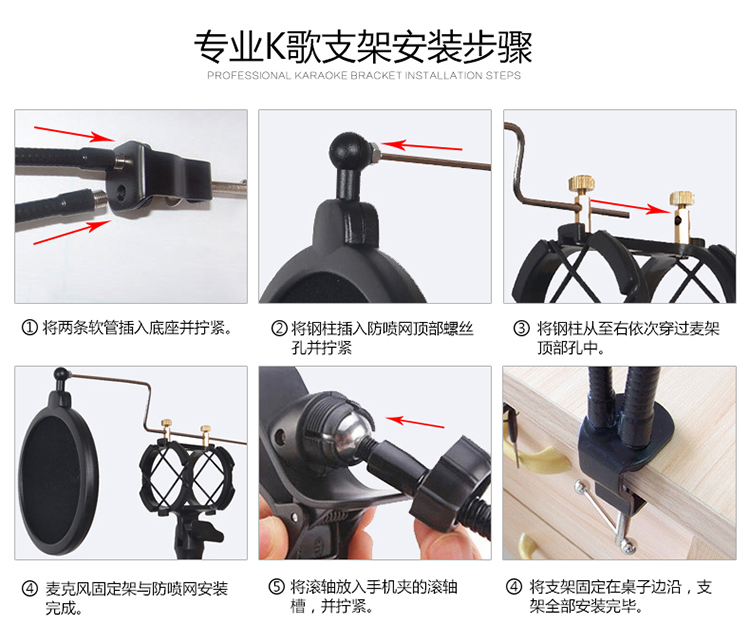 专业K歌支架安装步骤
PROFESSIONAL KARAOKE BRACKET INSTALLATION STEPS

① 将两条软管插入底座并拧紧。

② 将钢柱插入防喷网顶部螺丝孔并拧紧

③ 将钢柱从至右依次穿过麦架顶部孔中。

④ 麦克风固定架与防喷网安装完成。

⑤ 将滚轴放入手机夹的滚轴槽，并拧紧。

④ 将支架固定在桌子边沿，支架全部安装完毕。