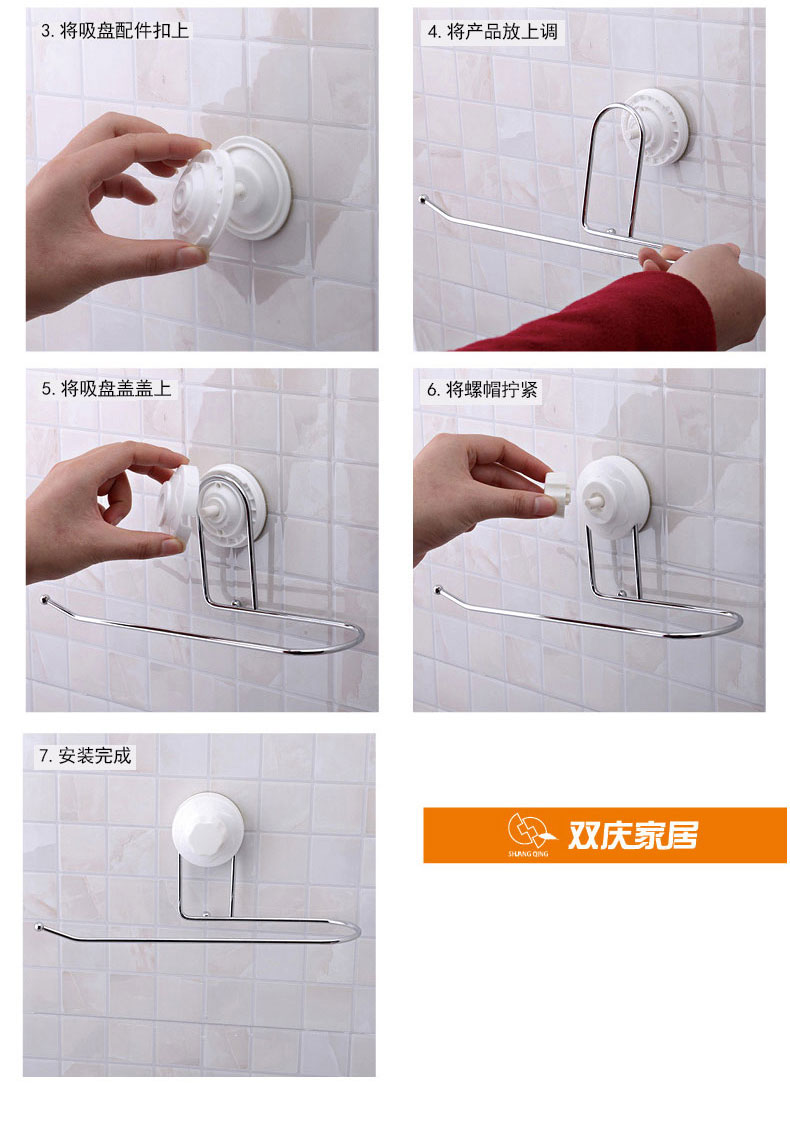 3. 将吸盘配件扣上

4. 将产品放上调

5. 将吸盘盖盖上

6. 将螺帽拧紧

7. 安装完成

SHUANG QING 双庆家居