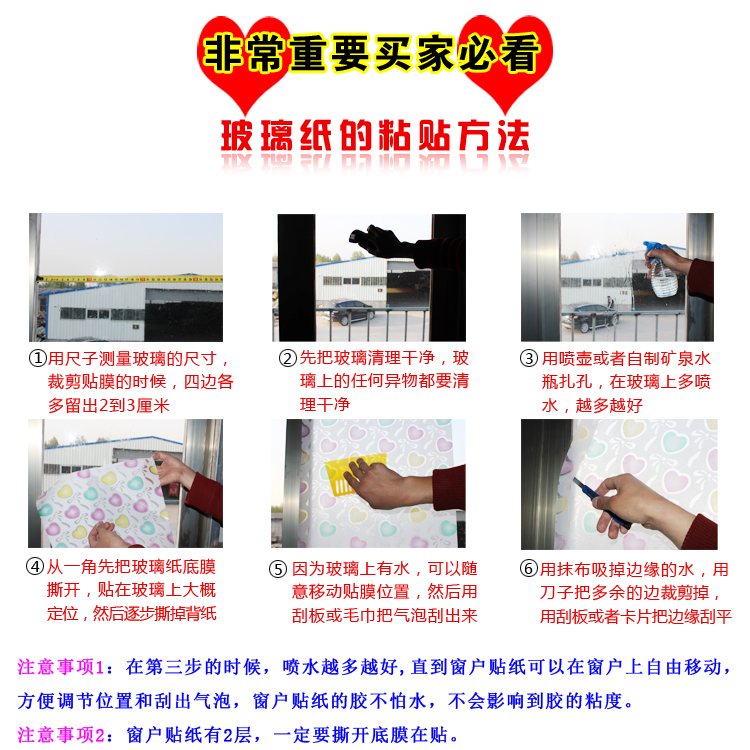 非常重要买家必看

玻璃纸的粘贴方法

①用尺子测量玻璃的尺寸，裁剪贴膜的时候，四边各多留出2到3厘米

②先把玻璃清理干净，玻璃上的任何异物都要清理干净

③用喷壶或者自制矿泉水瓶扎孔，在玻璃上多喷水，越多越好

④从一角先把玻璃纸底膜撕开，贴在玻璃上大概定位，然后逐步撕掉背纸

⑤因为玻璃上有水，可以随意移动贴膜位置，然后用刮板或毛巾把气泡刮出来

⑥用抹布吸掉边缘的水，用刀子把多余的边裁剪掉，用刮板或者卡片把边缘刮平

注意事项1：在第三步的时候，喷水越多越好，直到窗户贴纸可以在窗户上自由移动，方便调节位置和刮出气泡，窗户贴纸的胶不怕水，不会影响到胶的粘度。

注意事项2：窗户贴纸有2层，一定要撕开底膜在贴。