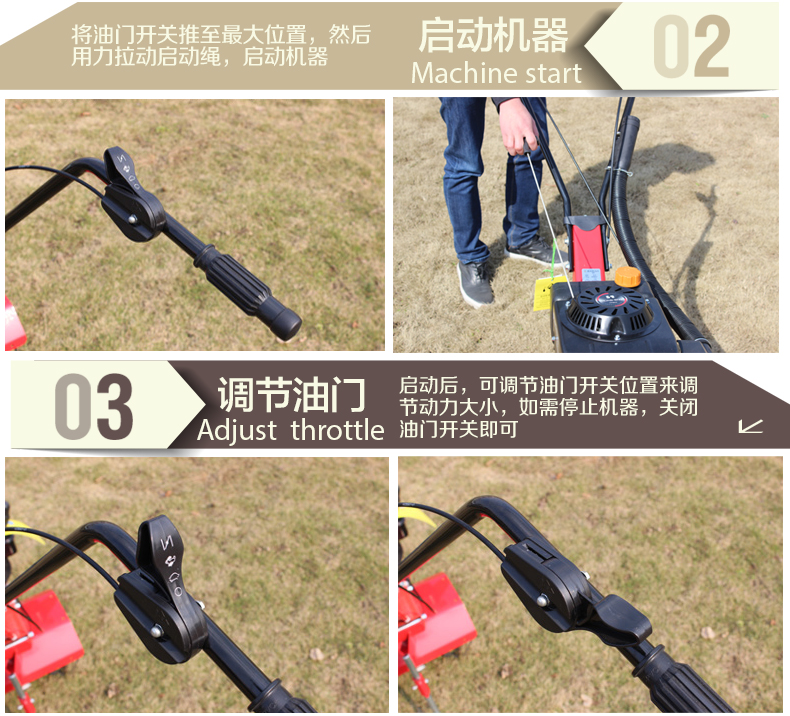 将油门开关推至最大位置，然后用力拉动启动绳，启动机器

启动机器
Machine start

02

03

调节油门
Adjust throttle

启动后，可调节油门开关位置来调节动力大小，如需停止机器，关闭油门开关即可