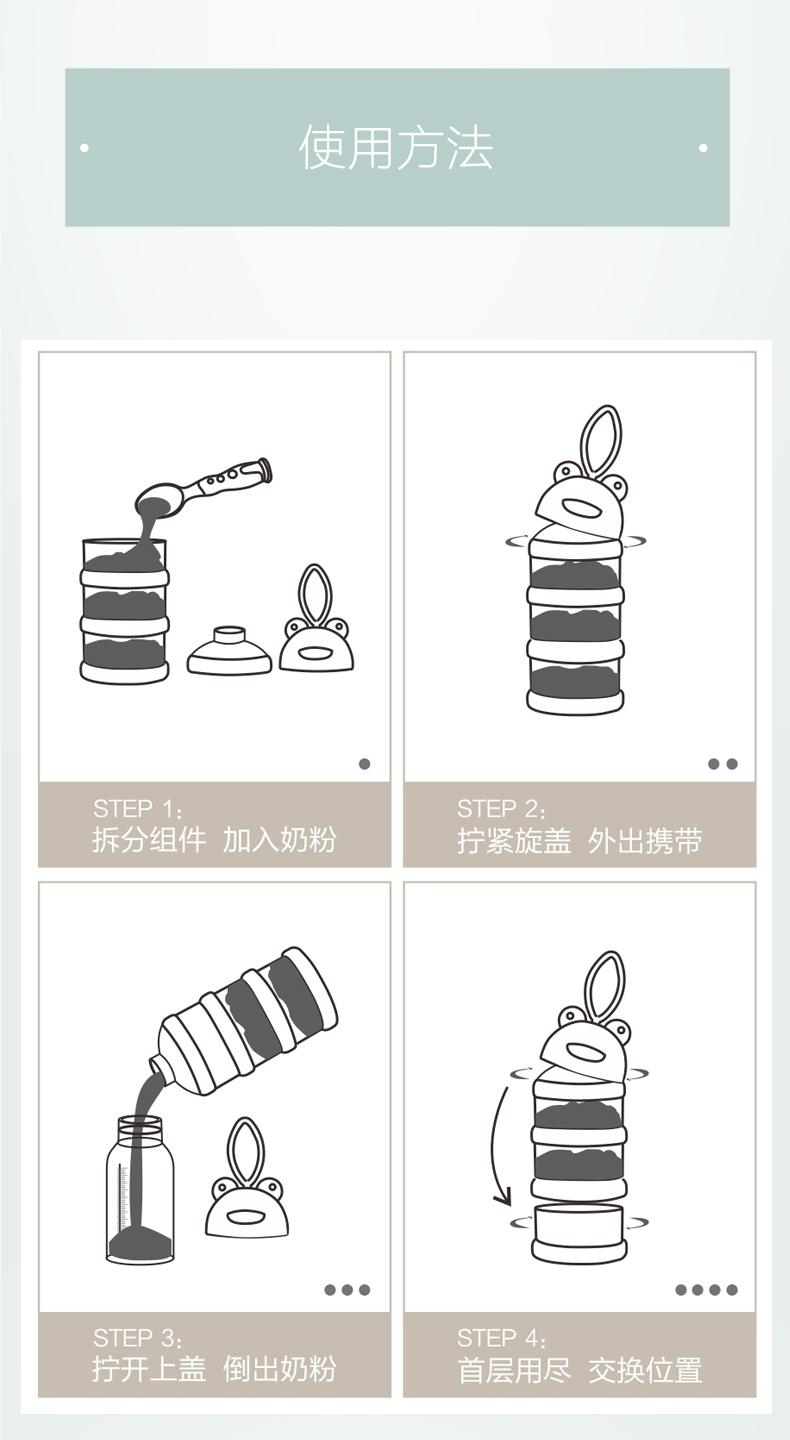 使用方法

STEP 1:
拆分组件 加入奶粉

STEP 2:
拧紧旋盖 外出携带

STEP 3:
拧开上盖 倒出奶粉

STEP 4:
首层用尽 交换位置