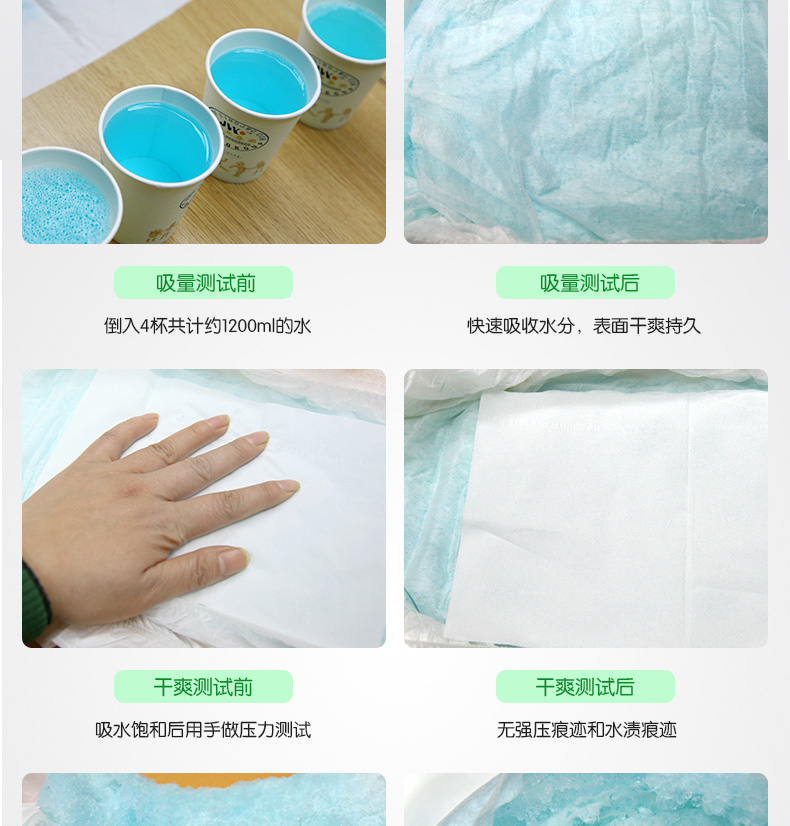 吸量测试前

倒入4杯共计约1200ml的水

吸量测试后

快速吸收水分，表面干爽持久

干爽测试前

吸水饱和后用手做压力测试

干爽测试后

无强压痕迹和水渍痕迹