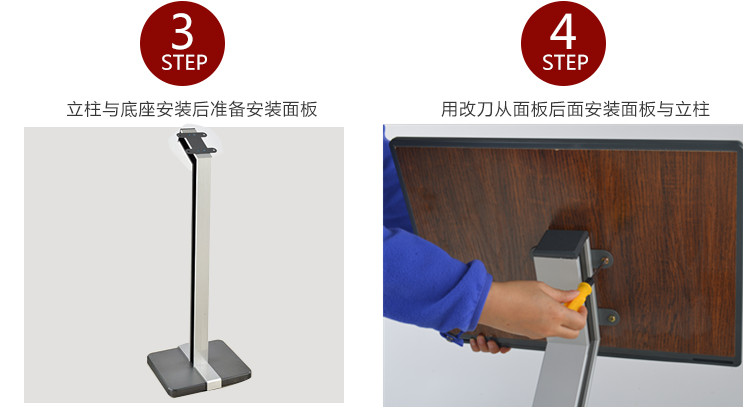 3
STEP
立柱与底座安装后准备安装面板

4
STEP
用改刀从面板后面安装面板与立柱