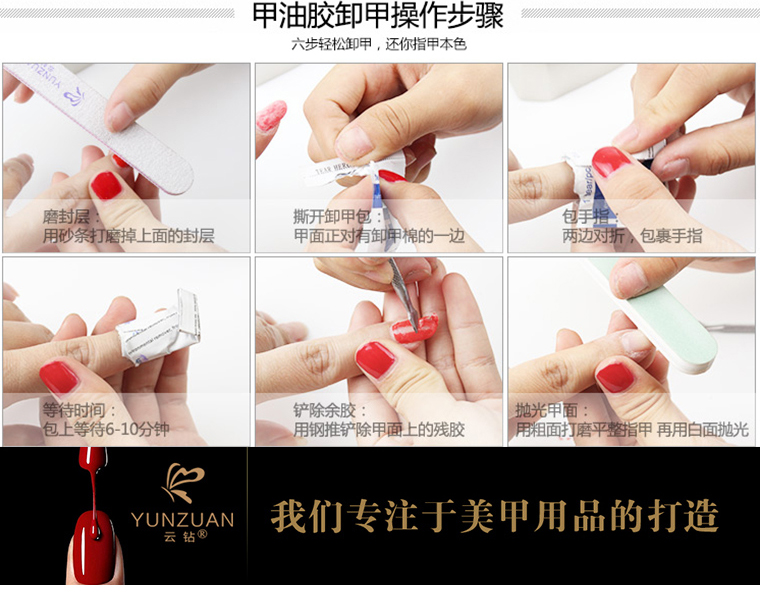 甲油胶卸甲操作步骤

六步轻松卸甲，还你指甲本色

YUNZUAN

磨封层：
用砂条打磨掉上面的封层

TEAR HERE

撕开卸甲包：
甲面正对有卸甲棉的一边

包手指：
两边对折，包裹手指

等待时间：
包上等待6-10分钟

铲除余胶：
用钢推铲除甲面上的残胶

抛光甲面：
用粗面打磨平整指甲 再用白面抛光

YUNZUAN
云钻®

我们专注于美甲用品的打造