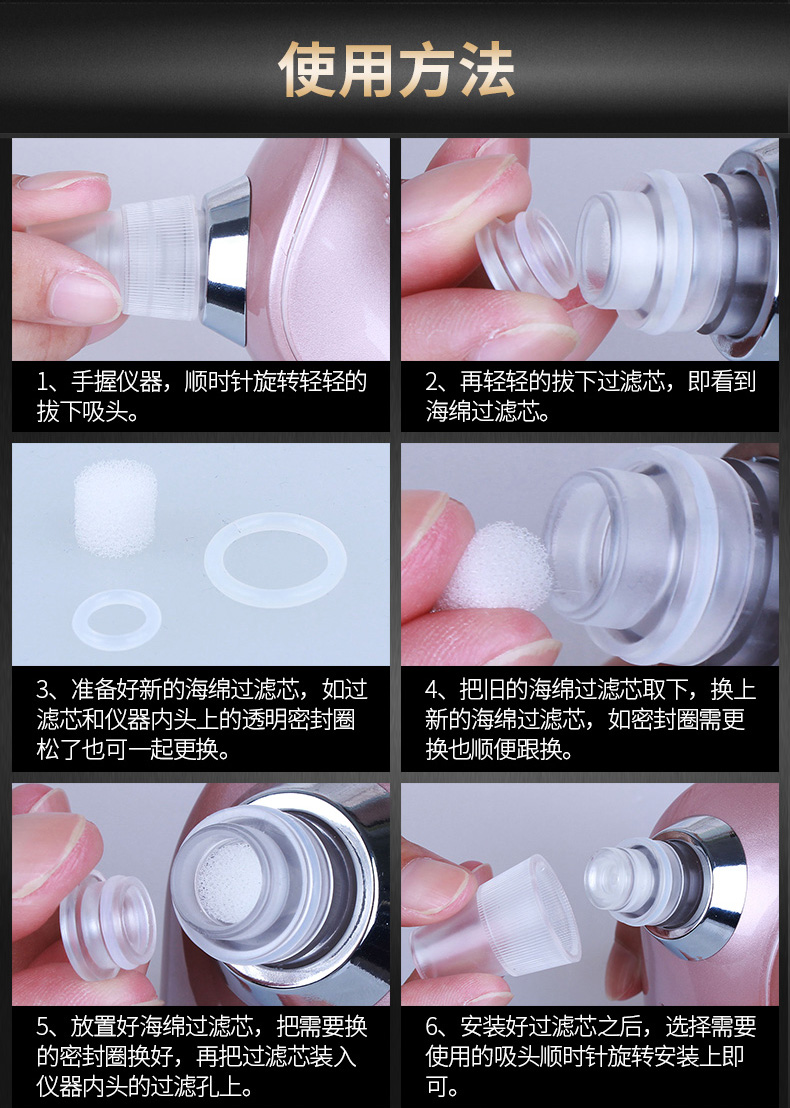 使用方法

1、手握仪器，顺时针旋转轻轻的拔下吸头。

2、再轻轻的拔下过滤芯，即看到海绵过滤芯。

3、准备好新的海绵过滤芯，如过滤芯和仪器内头上的透明密封圈松了也可一起更换。

4、把旧的海绵过滤芯取下，换上新的海绵过滤芯，如密封圈需更换也顺便跟换。

5、放置好海绵过滤芯，把需要换的密封圈换好，再把过滤芯装入仪器内头的过滤孔上。

6、安装好过滤芯之后，选择需要使用的吸头顺时针旋转安装上即可。