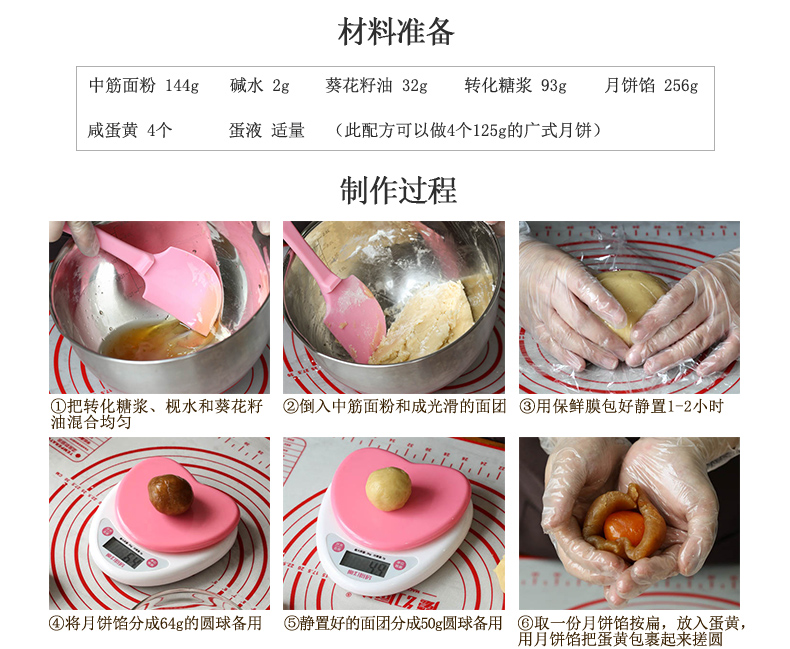 材料准备

中筋面粉 144g　碱水 2g　葵花籽油 32g　转化糖浆 93g　月饼馅 256g

咸蛋黄 4个　蛋液 适量　（此配方可以做4个125g的广式月饼）

制作过程

①把转化糖浆、枧水和葵花籽油混合均匀

②倒入中筋面粉和成光滑的面团

③用保鲜膜包好静置1-2小时

64

④将月饼馅分成64g的圆球备用

49

⑤静置好的面团分成50g圆球备用

⑥取一份月饼馅按扁，放入蛋黄，用月饼馅把蛋黄包裹起来搓圆