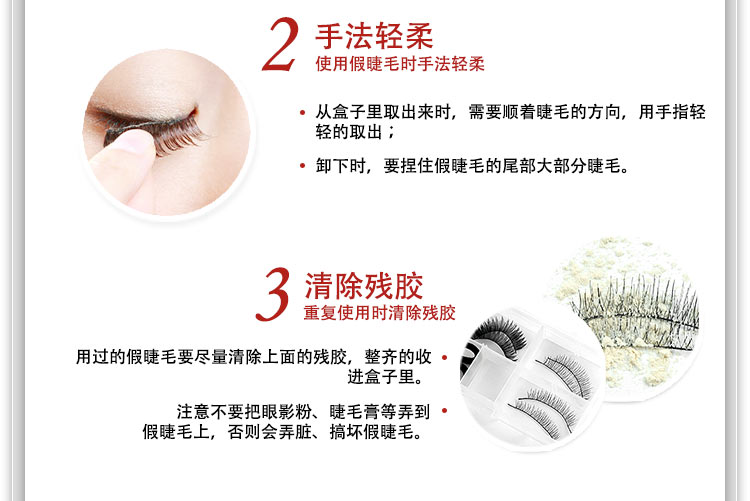 2 手法轻柔
使用假睫毛时手法轻柔

• 从盒子里取出来时，需要顺着睫毛的方向，用手指轻轻的取出；

• 卸下时，要捏住假睫毛的尾部大部分睫毛。

3 清除残胶
重复使用时清除残胶

用过的假睫毛要尽量清除上面的残胶，整齐的收进盒子里。 •

注意不要把眼影粉、睫毛膏等弄到假睫毛上，否则会弄脏、搞坏假睫毛。 •