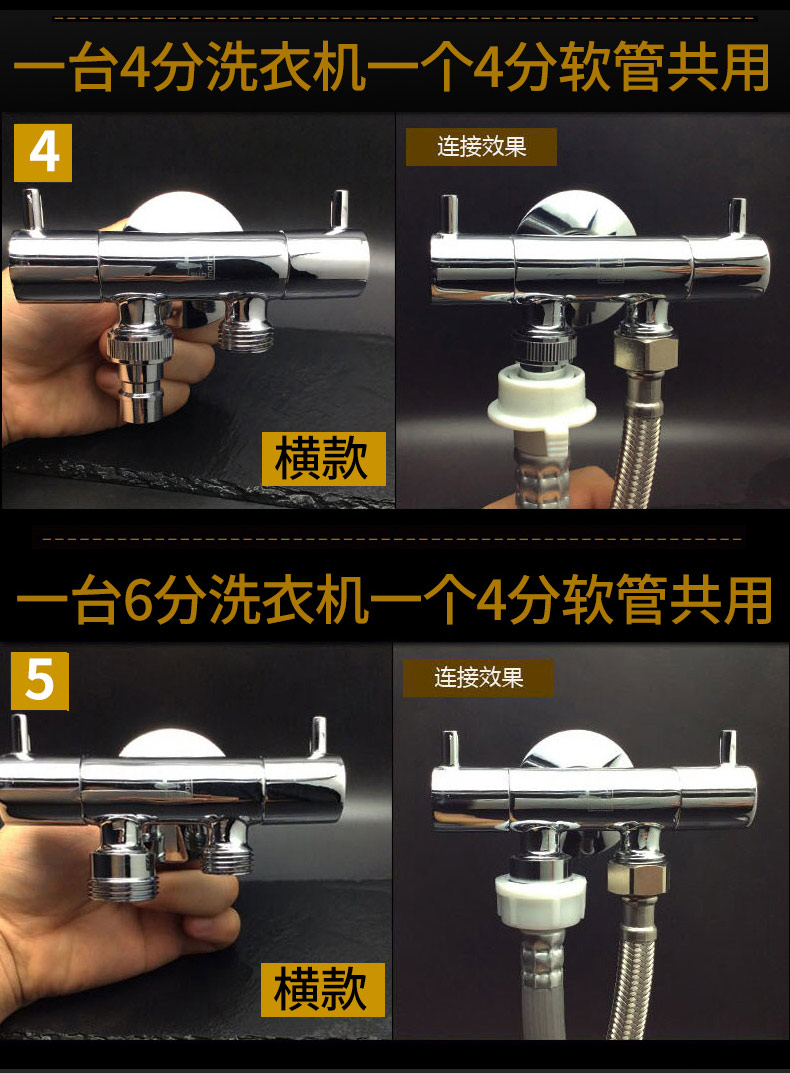 一台4分洗衣机一个4分软管共用

4

横款

连接效果

一台6分洗衣机一个4分软管共用

5

横款

连接效果