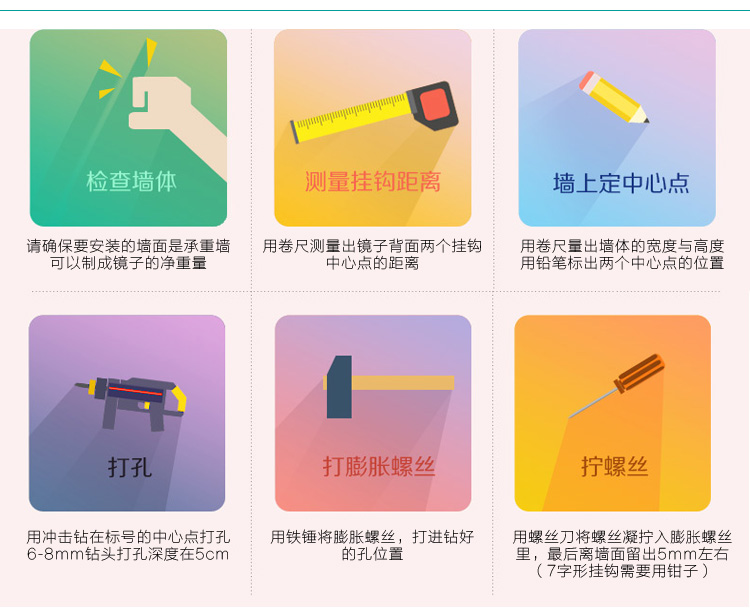 检查墙体

请确保要安装的墙面是承重墙
可以制成镜子的净重量

测量挂钩距离

用卷尺测量出镜子背面两个挂钩
中心点的距离

墙上定中心点

用卷尺量出墙体的宽度与高度
用铅笔标出两个中心点的位置

打孔

用冲击钻在标号的中心点打孔
6-8mm钻头打孔深度在5cm

打膨胀螺丝

用铁锤将膨胀螺丝，打进钻好
的孔位置

拧螺丝

用螺丝刀将螺丝凝拧入膨胀螺丝
里，最后离墙面留出5mm左右
（7字形挂钩需要用钳子）