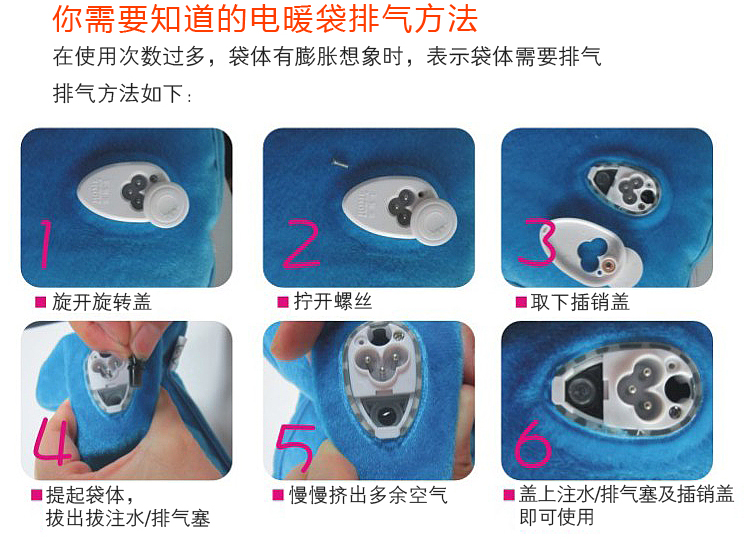 你需要知道的电暖袋排气方法

在使用次数过多，袋体有膨胀想象时，表示袋体需要排气

排气方法如下：

1

■ 旋开旋转盖

2

■ 拧开螺丝

3

■ 取下插销盖

4

■ 提起袋体，拔出拔注水/排气塞

5

■ 慢慢挤出多余空气

6

■ 盖上注水/排气塞及插销盖即可使用