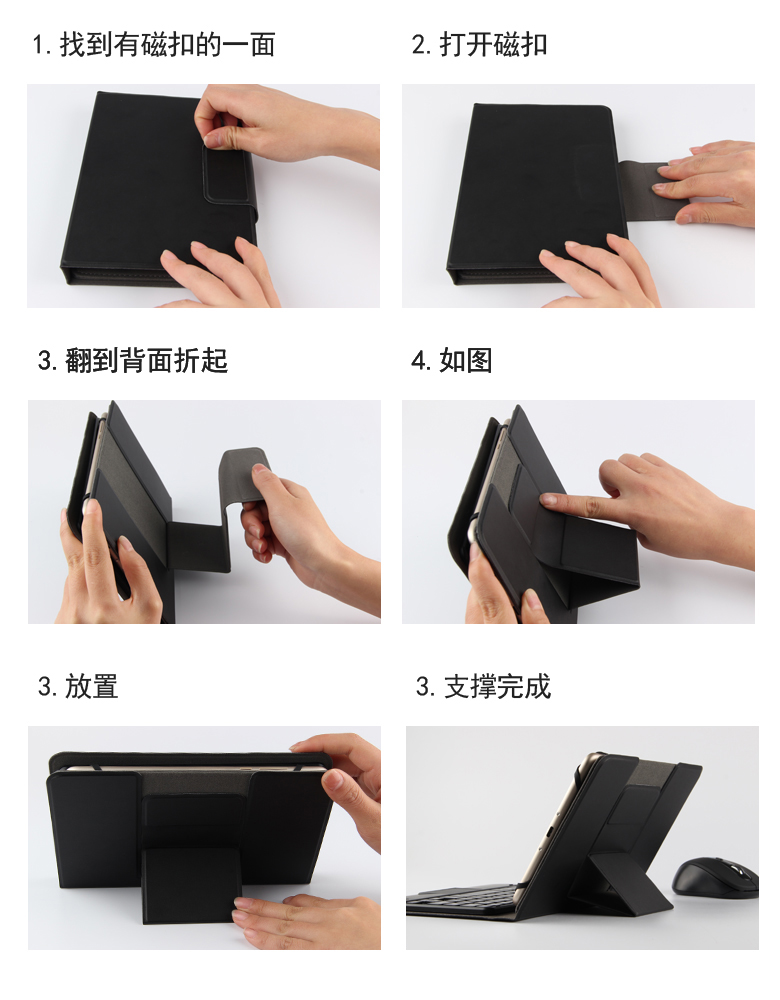 1. 找到有磁扣的一面

2. 打开磁扣

3. 翻到背面折起

4. 如图

3. 放置

3. 支撑完成