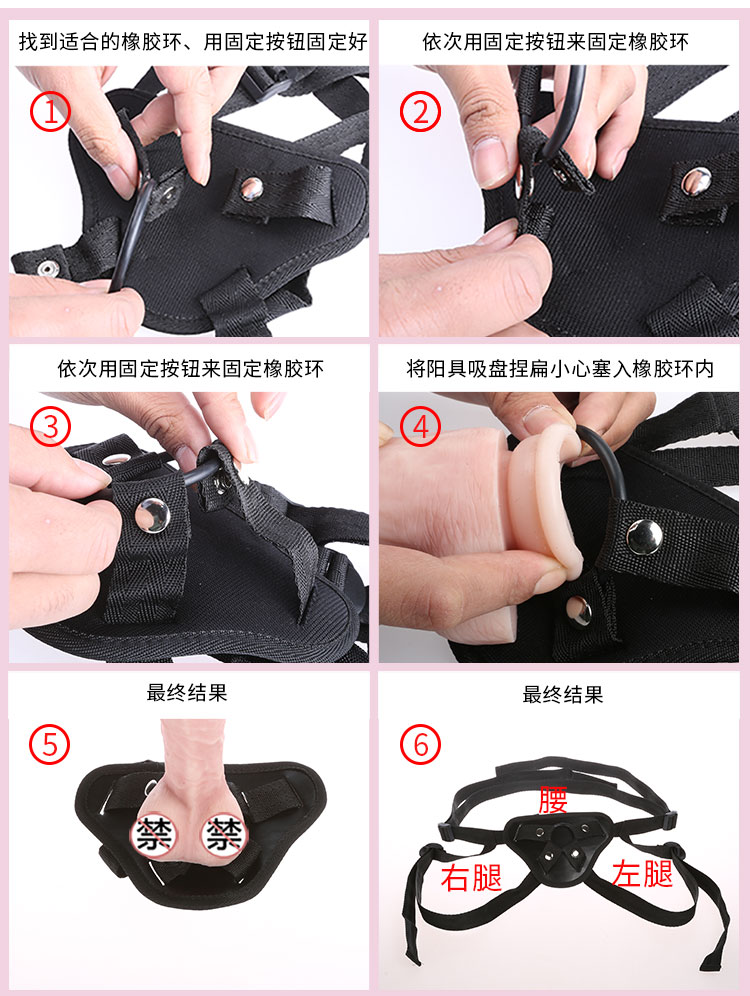 找到适合的橡胶环、用固定按钮固定好

①

依次用固定按钮来固定橡胶环

②

依次用固定按钮来固定橡胶环

③

将阳具吸盘捏扁小心塞入橡胶环内

④

最终结果

⑤

禁 禁

最终结果

⑥

腰

右腿

左腿