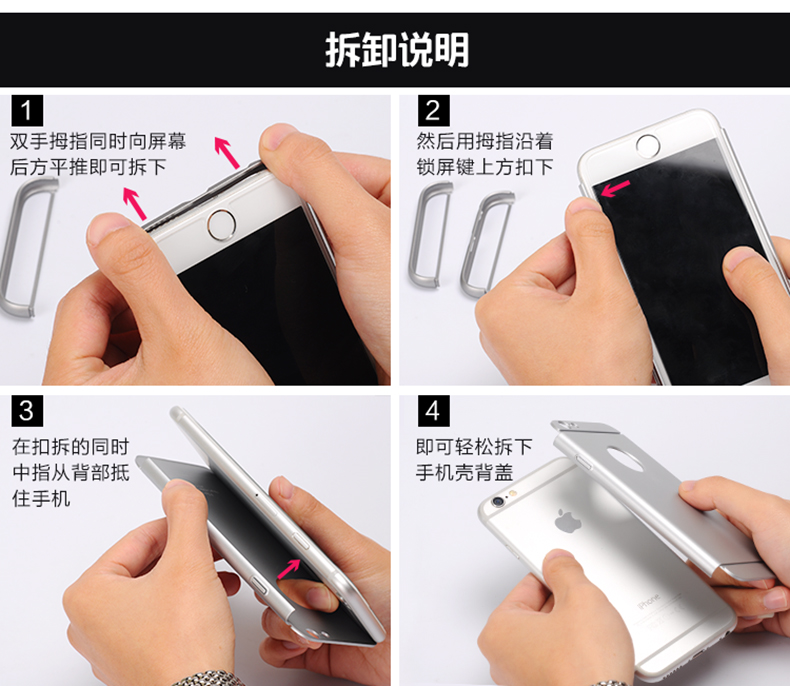 拆卸说明

1
双手拇指同时向屏幕后方平推即可拆下

2
然后用拇指沿着锁屏键上方扣下

3
在扣拆的同时中指从背部抵住手机

4
即可轻松拆下手机壳背盖

iPhone