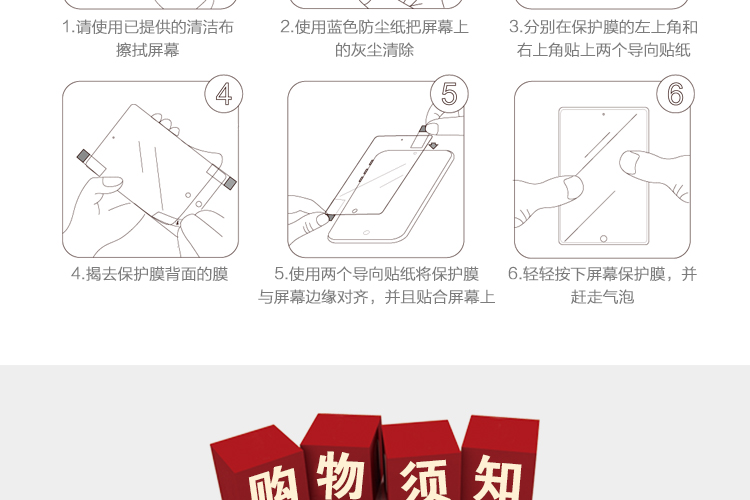 1.请使用已提供的清洁布擦拭屏幕

2.使用蓝色防尘纸把屏幕上的灰尘清除

3.分别在保护膜的左上角和右上角贴上两个导向贴纸

4

5

6

4.揭去保护膜背面的膜

5.使用两个导向贴纸将保护膜与屏幕边缘对齐，并且贴合屏幕上

6.轻轻按下屏幕保护膜，并赶走气泡

购物须知