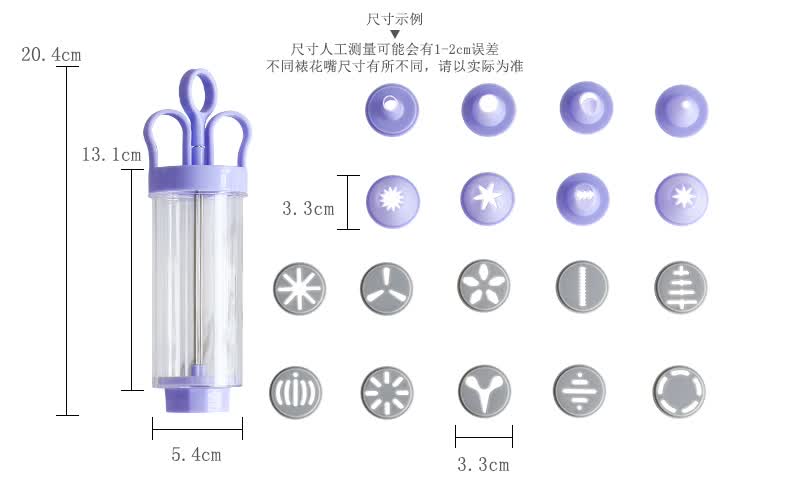 尺寸示例

尺寸人工测量可能会有1-2cm误差
不同裱花嘴尺寸有所不同，请以实际为准

20.4cm

13.1cm

3.3cm

5.4cm

3.3cm