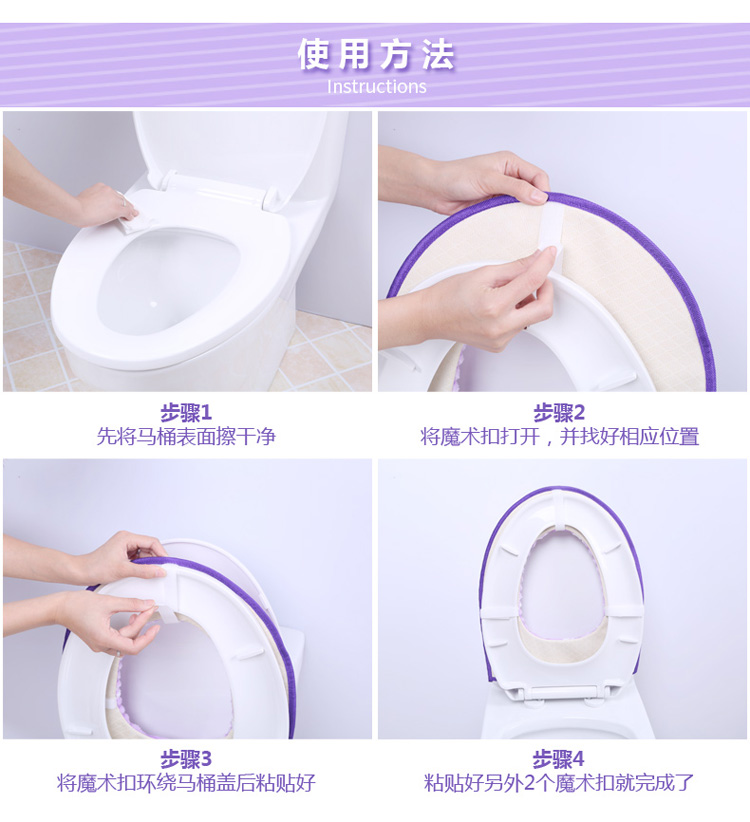 使用方法
Instructions

步骤1
先将马桶表面擦干净

步骤2
将魔术扣打开，并找好相应位置

步骤3
将魔术扣环绕马桶盖后粘贴好

步骤4
粘贴好另外2个魔术扣就完成了