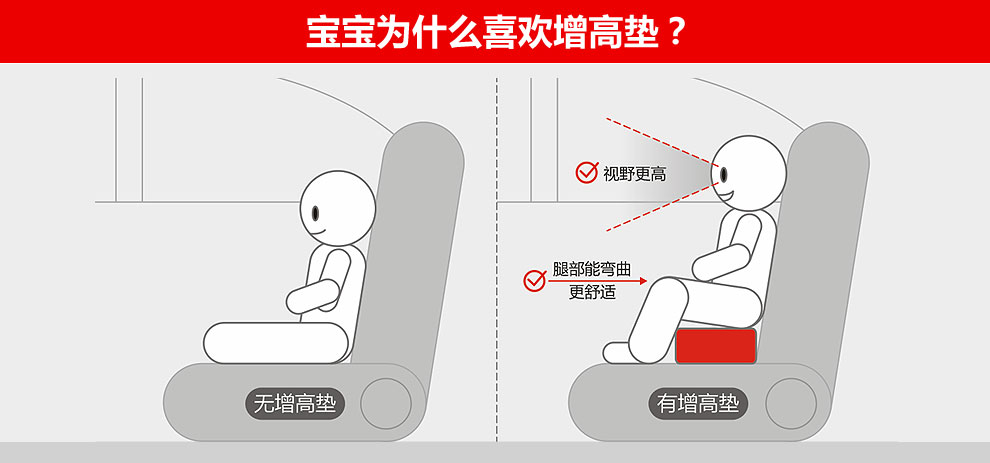 宝宝为什么喜欢增高垫？

无增高垫

视野更高

腿部能弯曲
更舒适

有增高垫