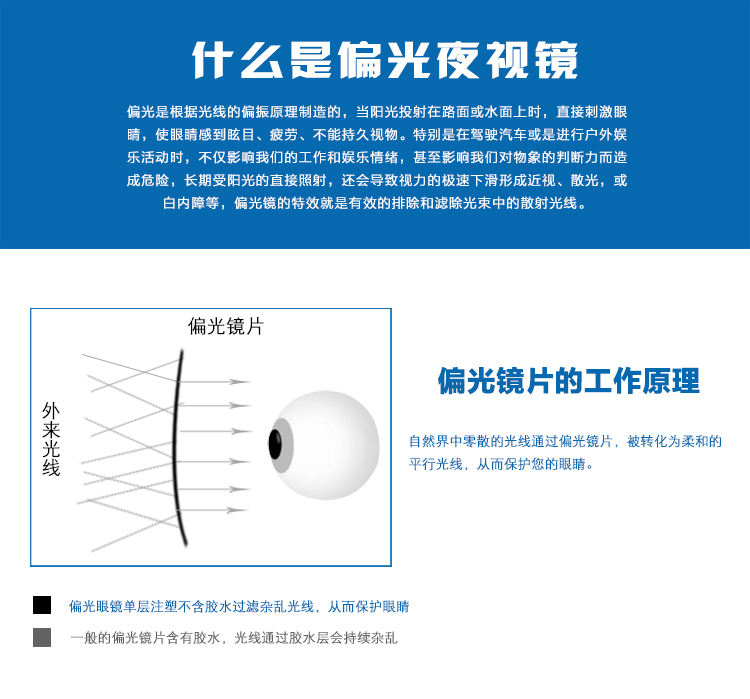 什么是偏光夜视镜

偏光是根据光线的偏振原理制造的，当阳光投射在路面或水面上时，直接刺激眼睛，使眼睛感到眩目、疲劳、不能持久视物。特别是在驾驶汽车或是进行户外娱乐活动时，不仅影响我们的工作和娱乐情绪，甚至影响我们对物象的判断力而造成危险，长期受阳光的直接照射，还会导致视力的极速下滑形成近视、散光，或白内障等，偏光镜的特效就是有效的排除和滤除光束中的散射光线。

偏光镜片

外来光线

偏光镜片的工作原理

自然界中零散的光线通过偏光镜片，被转化为柔和的平行光线，从而保护您的眼睛。

偏光眼镜单层注塑不含胶水过滤杂乱光线，从而保护眼睛

一般的偏光镜片含有胶水，光线通过胶水层会持续杂乱