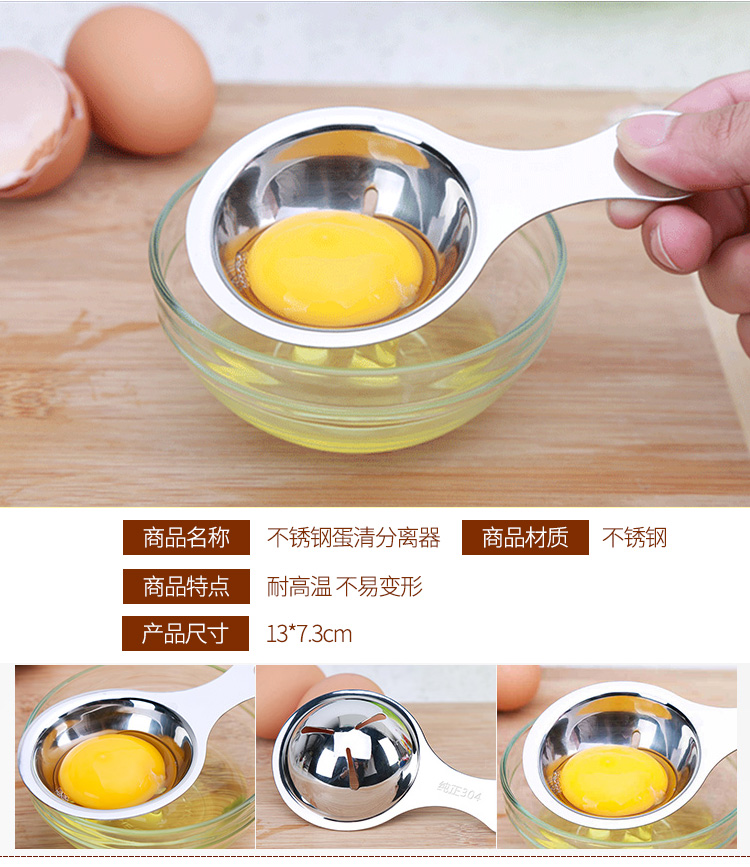 商品名称 不锈钢蛋清分离器
商品材质 不锈钢
商品特点 耐高温 不易变形
产品尺寸 13*7.3cm

纯正304