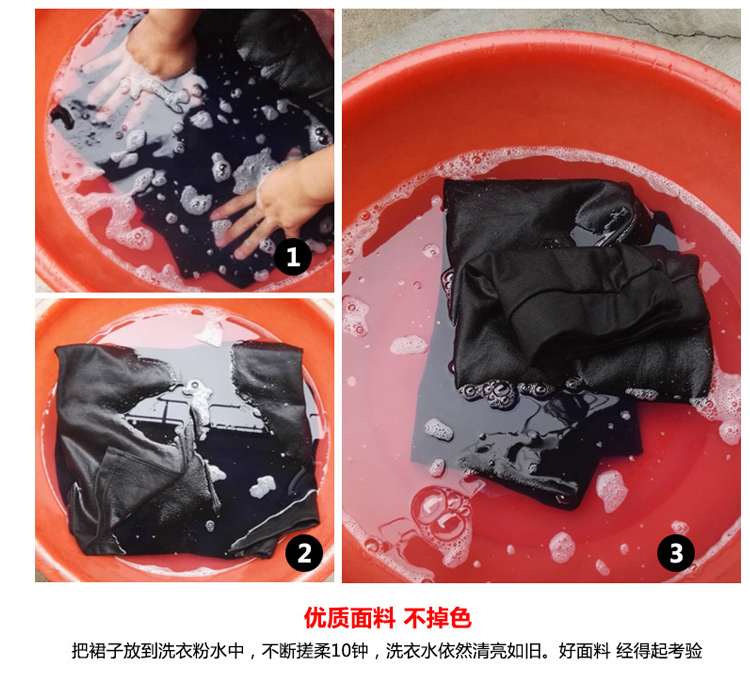 1

2

3

优质面料 不掉色

把裙子放到洗衣粉水中，不断搓柔10钟，洗衣水依然清亮如旧。好面料 经得起考验