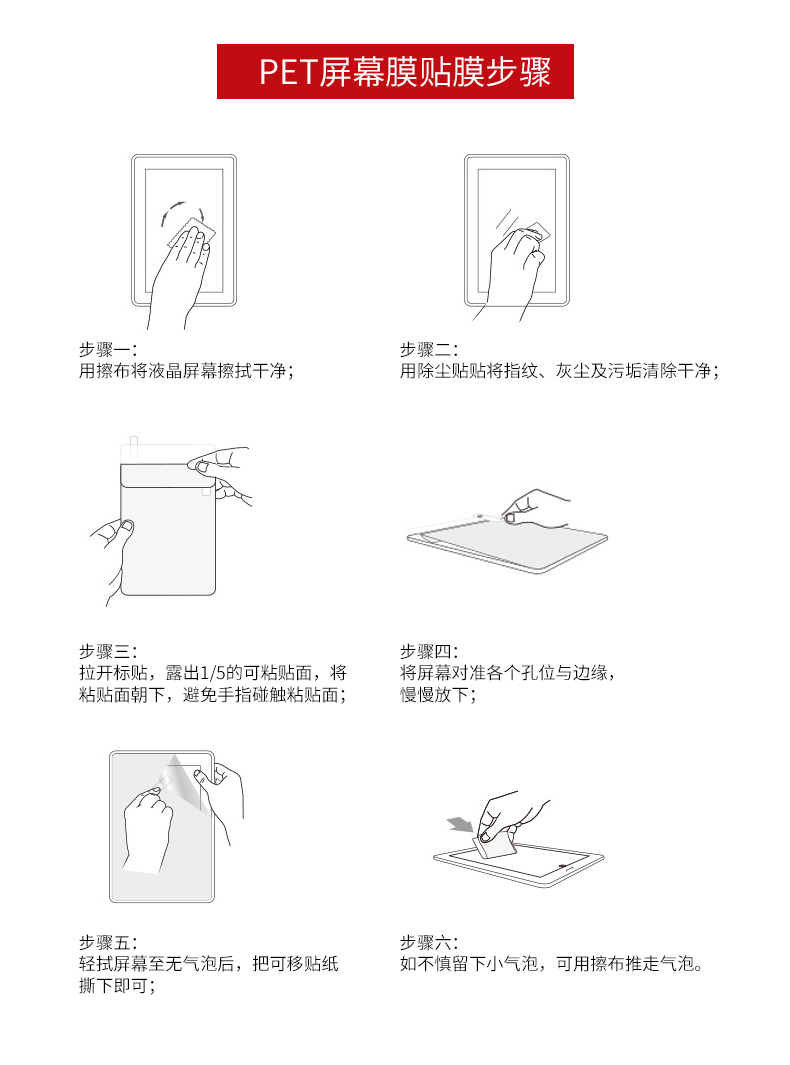 PET屏幕膜贴膜步骤

步骤一:
用擦布将液晶屏幕擦拭干净;

步骤二:
用除尘贴贴将指纹、灰尘及污垢清除干净;

步骤三:
拉开标贴，露出1/5的可粘贴面，将粘贴面朝下，避免手指碰触粘贴面;

步骤四:
将屏幕对准各个孔位与边缘，慢慢放下;

步骤五:
轻拭屏幕至无气泡后，把可移贴纸撕下即可;

步骤六:
如不慎留下小气泡，可用擦布推走气泡。