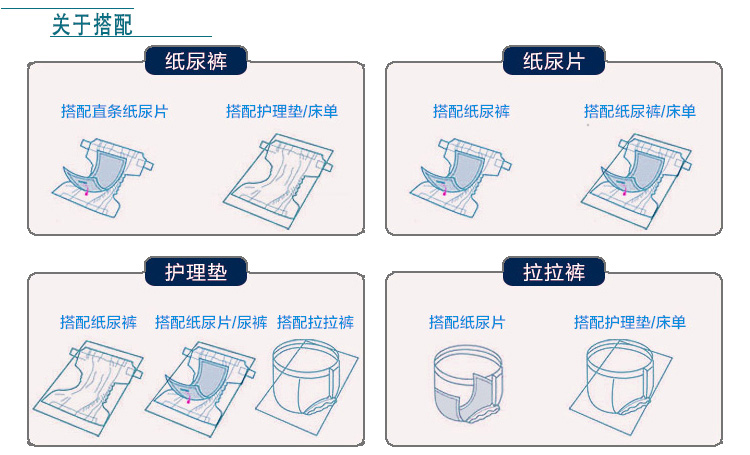 关于搭配

纸尿裤

搭配直条纸尿片

搭配护理垫/床单

纸尿片

搭配纸尿裤

搭配纸尿裤/床单

护理垫

搭配纸尿裤

搭配纸尿片/尿裤

搭配拉拉裤

拉拉裤

搭配纸尿片

搭配护理垫/床单