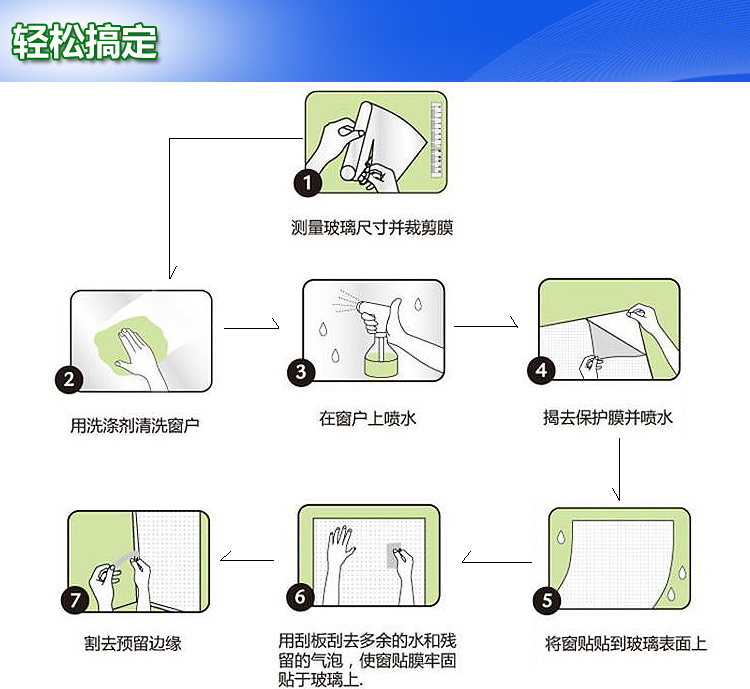 轻松搞定

1
测量玻璃尺寸并裁剪膜

2
用洗涤剂清洗窗户

3
在窗户上喷水

4
揭去保护膜并喷水

5
将窗贴贴到玻璃表面上

6
用刮板刮去多余的水和残留的气泡，使窗贴膜牢固贴于玻璃上.

7
割去预留边缘