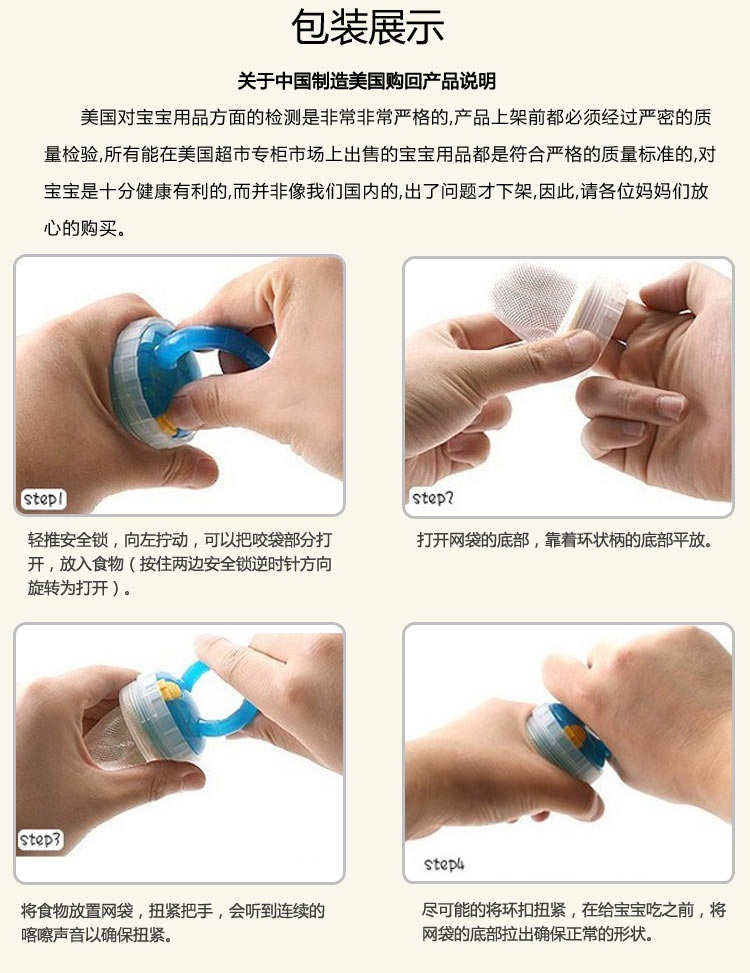 包装展示

关于中国制造美国购回产品说明

美国对宝宝用品方面的检测是非常非常严格的,产品上架前都必须经过严密的质量检验,所有能在美国超市专柜市场上出售的宝宝用品都是符合严格的质量标准的,对宝宝是十分健康有利的,而并非像我们国内的,出了问题才下架,因此,请各位妈妈们放心的购买。

step1

轻推安全锁，向左拧动，可以把咬袋部分打开，放入食物（按住两边安全锁逆时针方向旋转为打开）。

step2

打开网袋的底部，靠着环状柄的底部平放。

step3

将食物放置网袋，扭紧把手，会听到连续的喀嚓声音以确保扭紧。

step4

尽可能的将环扣扭紧，在给宝宝吃之前，将网袋的底部拉出确保正常的形状。