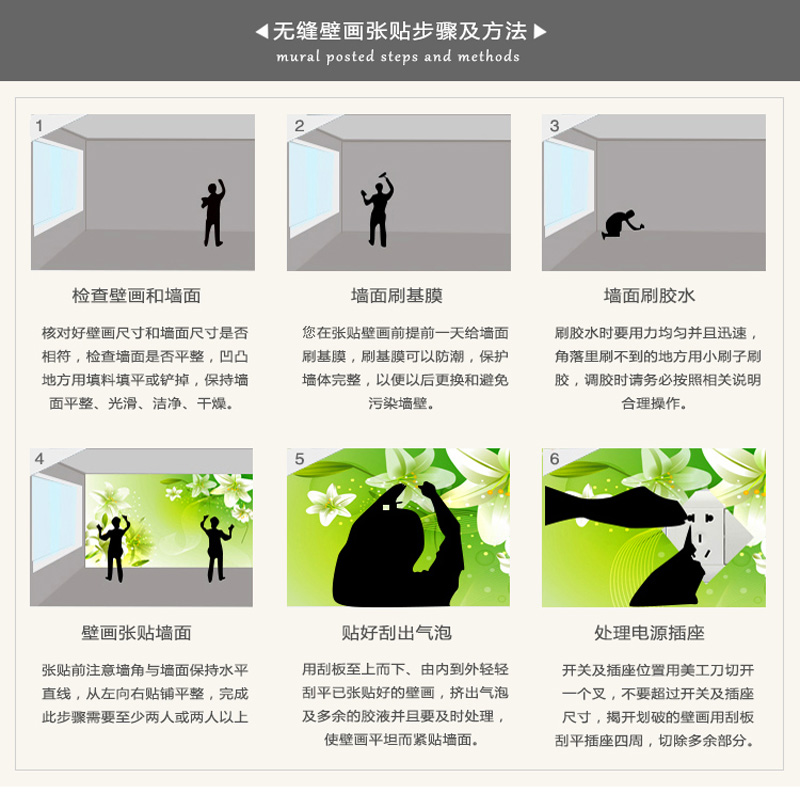 ◀无缝壁画张贴步骤及方法▶
mural posted steps and methods

1

检查壁画和墙面

核对好壁画尺寸和墙面尺寸是否相符，检查墙面是否平整，凹凸地方用填料填平或铲掉，保持墙面平整、光滑、洁净、干燥。

2

墙面刷基膜

您在张贴壁画前提前一天给墙面刷基膜，刷基膜可以防潮，保护墙体完整，以便以后更换和避免污染墙壁。

3

墙面刷胶水

刷胶水时要用力均匀并且迅速，角落里刷不到的地方用小刷子刷胶，调胶时请务必按照相关说明合理操作。

4

壁画张贴墙面

张贴前注意墙角与墙面保持水平直线，从左向右贴铺平整，完成此步骤需要至少两人或两人以上

5

贴好刮出气泡

用刮板至上而下、由内到外轻轻刮平已张贴好的壁画，挤出气泡及多余的胶液并且要及时处理，使壁画平坦而紧贴墙面。

6

处理电源插座

开关及插座位置用美工刀切开一个叉，不要超过开关及插座尺寸，揭开划破的壁画用刮板刮平插座四周，切除多余部分。