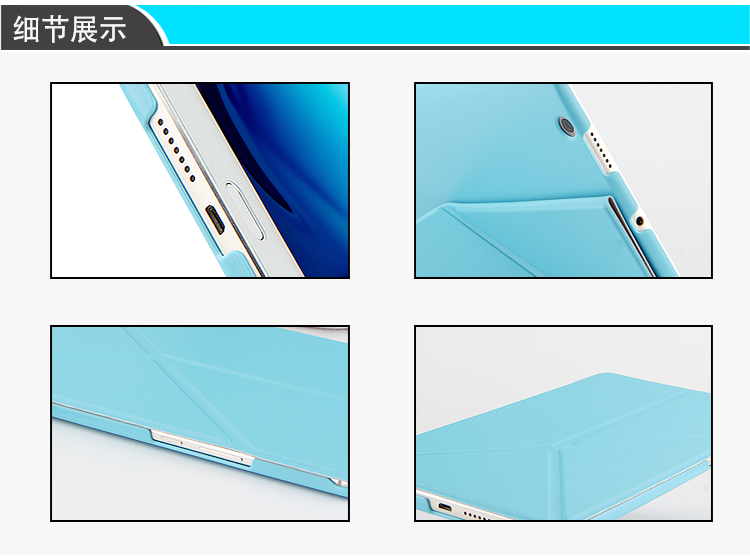 细节展示