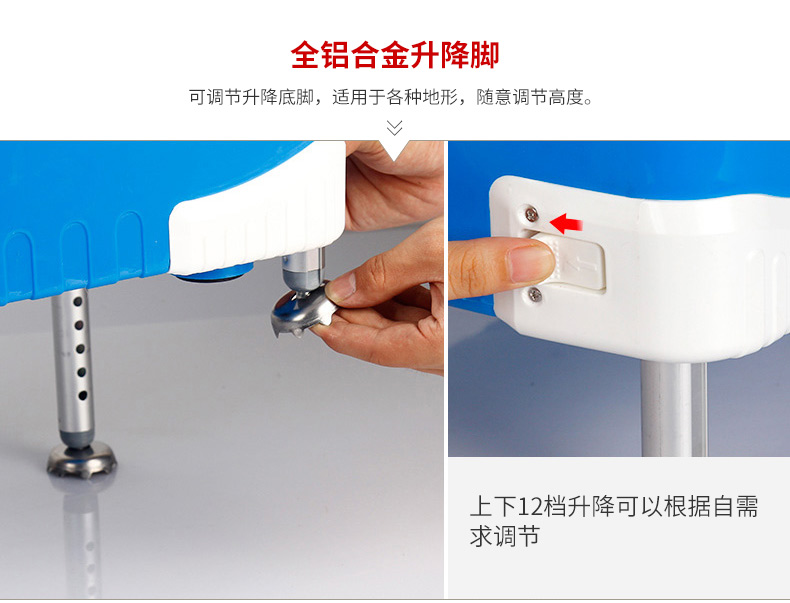 全铝合金升降脚

可调节升降底脚，适用于各种地形，随意调节高度。

上下12档升降可以根据自需求调节