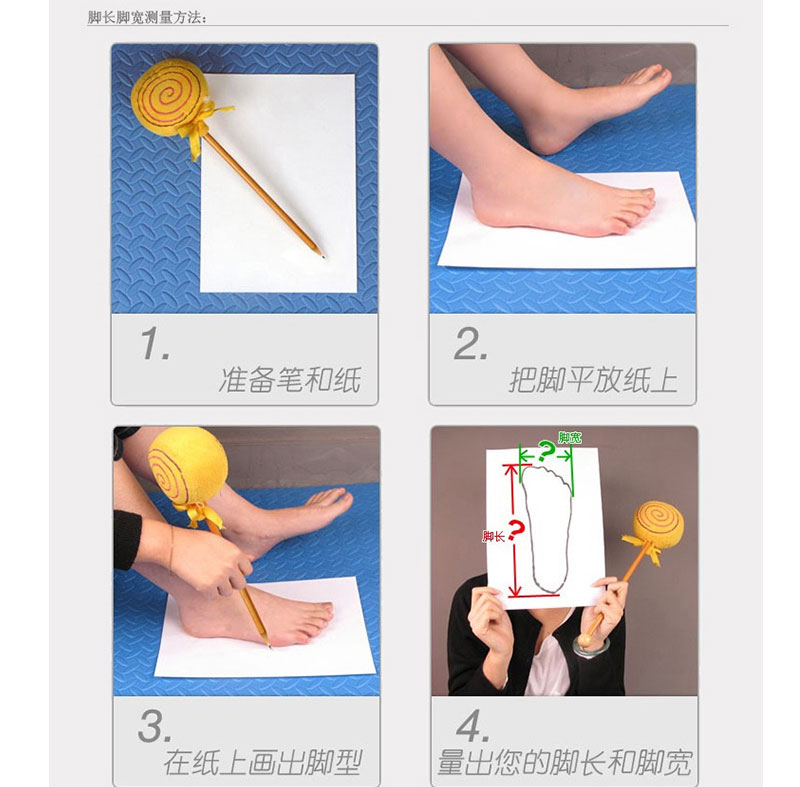 脚长脚宽测量方法：

1.
准备笔和纸

2.
把脚平放纸上

3.
在纸上画出脚型

脚宽
?
脚长 ?

4.
量出您的脚长和脚宽